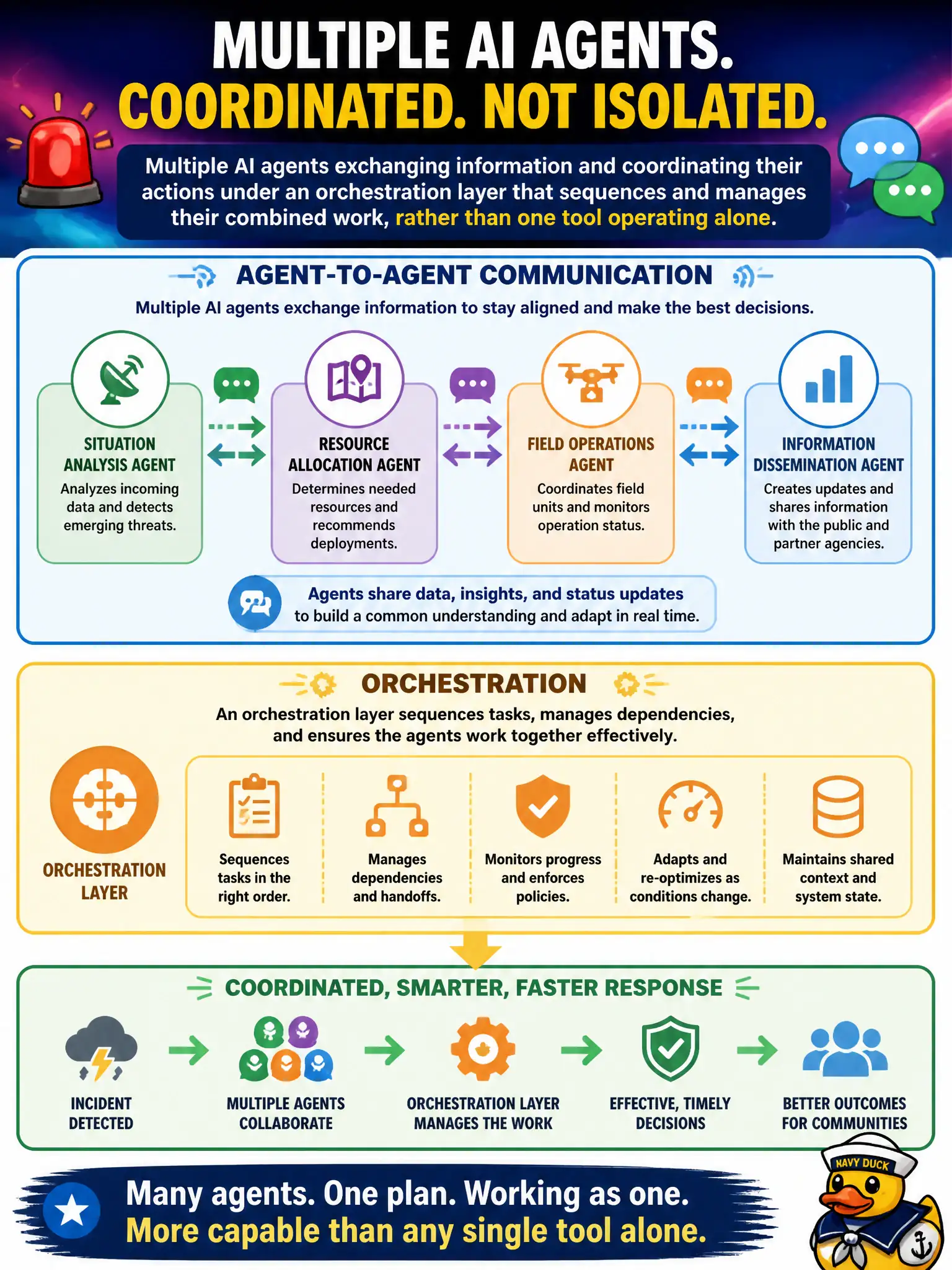 MULTIPLE AI AGENTS.
COORDINATED. NOT ISOLATED.

Multiple AI agents exchanging information and coordinating their actions under an orchestration layer that sequences and manages their combined work, rather than one tool operating alone.

AGENT-TO-AGENT COMMUNICATION

Multiple AI agents exchange information to stay aligned and make the best decisions.

SITUATION ANALYSIS AGENT
Analyzes incoming data and detects emerging threats.

RESOURCE ALLOCATION AGENT
Determines needed resources and recommends deployments.

FIELD OPERATIONS AGENT
Coordinates field units and monitors operation status.

INFORMATION DISSEMINATION AGENT
Creates updates and shares information with the public and partner agencies.

Agents share data, insights, and status updates to build a common understanding and adapt in real time.

ORCHESTRATION

An orchestration layer sequences tasks, manages dependencies, and ensures the agents work together effectively.

ORCHESTRATION LAYER

Sequences tasks in the right order.

Manages dependencies and handoffs.

Monitors progress and enforces policies.

Adapts and re-optimizes as conditions change.

Maintains shared context and system state.

COORDINATED, SMARTER, FASTER RESPONSE

INCIDENT DETECTED

MULTIPLE AGENTS COLLABORATE

ORCHESTRATION LAYER MANAGES THE WORK

EFFECTIVE, TIMELY DECISIONS

BETTER OUTCOMES FOR COMMUNITIES

Many agents. One plan. Working as one.
More capable than any single tool alone.

NAVY DUCK