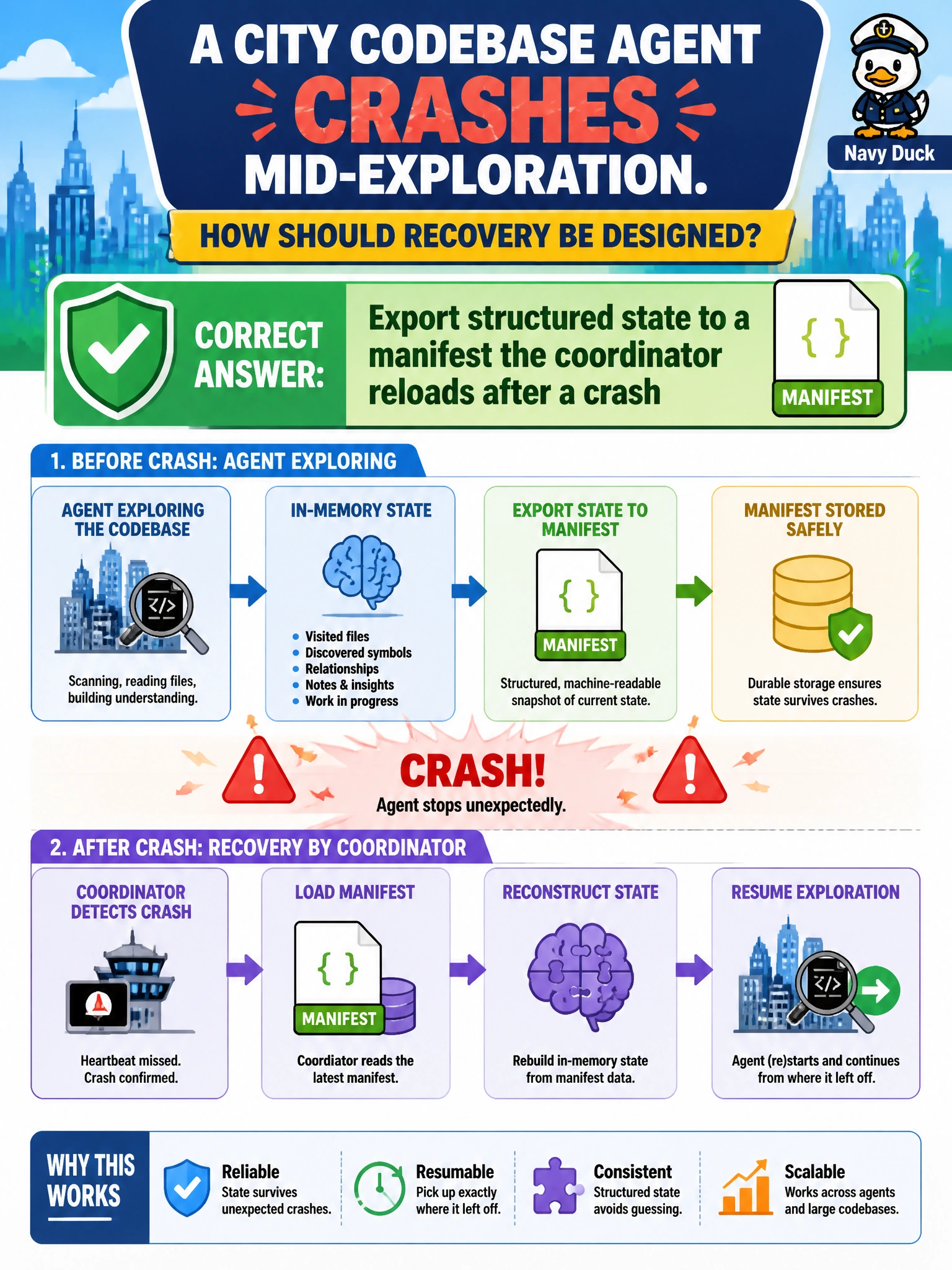 A CITY CODEBASE AGENT
CRASHES
MID-EXPLORATION.

Navy Duck

HOW SHOULD RECOVERY BE DESIGNED?

CORRECT ANSWER:

Export structured state to a manifest the coordinator reloads after a crash

{ }
MANIFEST

1. BEFORE CRASH: AGENT EXPLORING

AGENT EXPLORING THE CODEBASE

</>

Scanning, reading files, building understanding.

IN-MEMORY STATE

- Visited files
- Discovered symbols
- Relationships
- Notes & insights
- Work in progress

EXPORT STATE TO MANIFEST

{ }
MANIFEST

Structured, machine-readable snapshot of current state.

MANIFEST STORED SAFELY

Durable storage ensures state survives crashes.

CRASH!
Agent stops unexpectedly.

2. AFTER CRASH: RECOVERY BY COORDINATOR

COORDINATOR DETECTS CRASH

Heartbeat missed.
Crash confirmed.

LOAD MANIFEST

{ }
MANIFEST

Coordiator reads the latest manifest.

RECONSTRUCT STATE

Rebuild in-memory state from manifest data.

RESUME EXPLORATION

</>

Agent (re)starts and continues from where it left off.

WHY THIS WORKS

Reliable
State survives unexpected crashes.

Resumable
Pick up exactly where it left off.

Consistent
Structured state avoids guessing.

Scalable
Works across agents and large codebases.