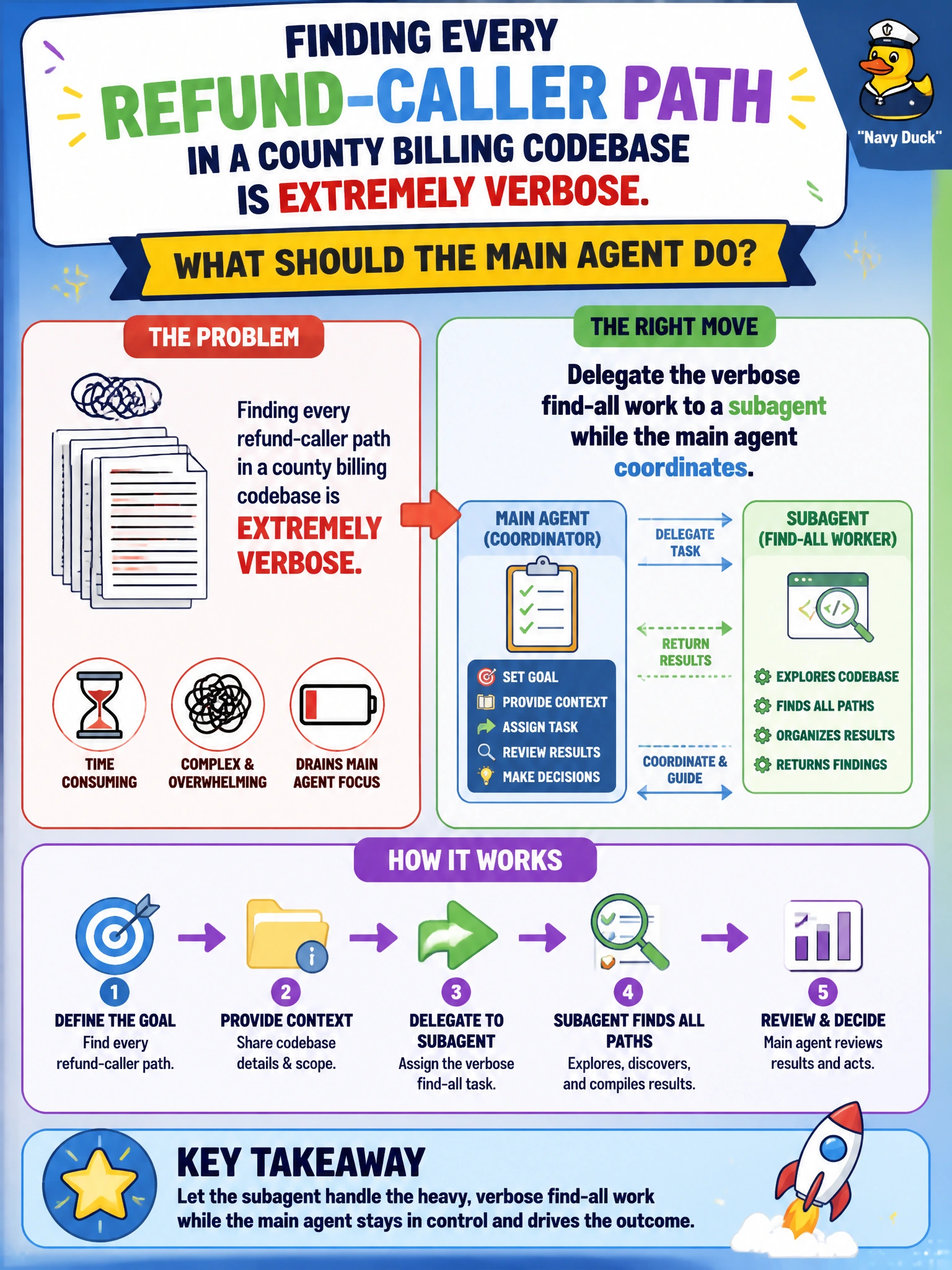 FINDING EVERY REFUND-CALLER PATH IN A COUNTY BILLING CODEBASE IS EXTREMELY VERBOSE.

"Navy Duck"

WHAT SHOULD THE MAIN AGENT DO?

THE PROBLEM

Finding every refund-caller path in a county billing codebase is EXTREMELY VERBOSE.

TIME CONSUMING

COMPLEX & OVERWHELMING

DRAINS MAIN AGENT FOCUS

THE RIGHT MOVE

Delegate the verbose find-all work to a subagent while the main agent coordinates.

MAIN AGENT (COORDINATOR)

SET GOAL
PROVIDE CONTEXT
ASSIGN TASK
REVIEW RESULTS
MAKE DECISIONS

DELEGATE TASK

RETURN RESULTS

COORDINATE & GUIDE

SUBAGENT (FIND-ALL WORKER)

EXPLORES CODEBASE
FINDS ALL PATHS
ORGANIZES RESULTS
RETURNS FINDINGS

HOW IT WORKS

1 DEFINE THE GOAL
Find every refund-caller path.

2 PROVIDE CONTEXT
Share codebase details & scope.

3 DELEGATE TO SUBAGENT
Assign the verbose find-all task.

4 SUBAGENT FINDS ALL PATHS
Explores, discovers, and compiles results.

5 REVIEW & DECIDE
Main agent reviews results and acts.

KEY TAKEAWAY
Let the subagent handle the heavy, verbose find-all work while the main agent stays in control and drives the outcome.