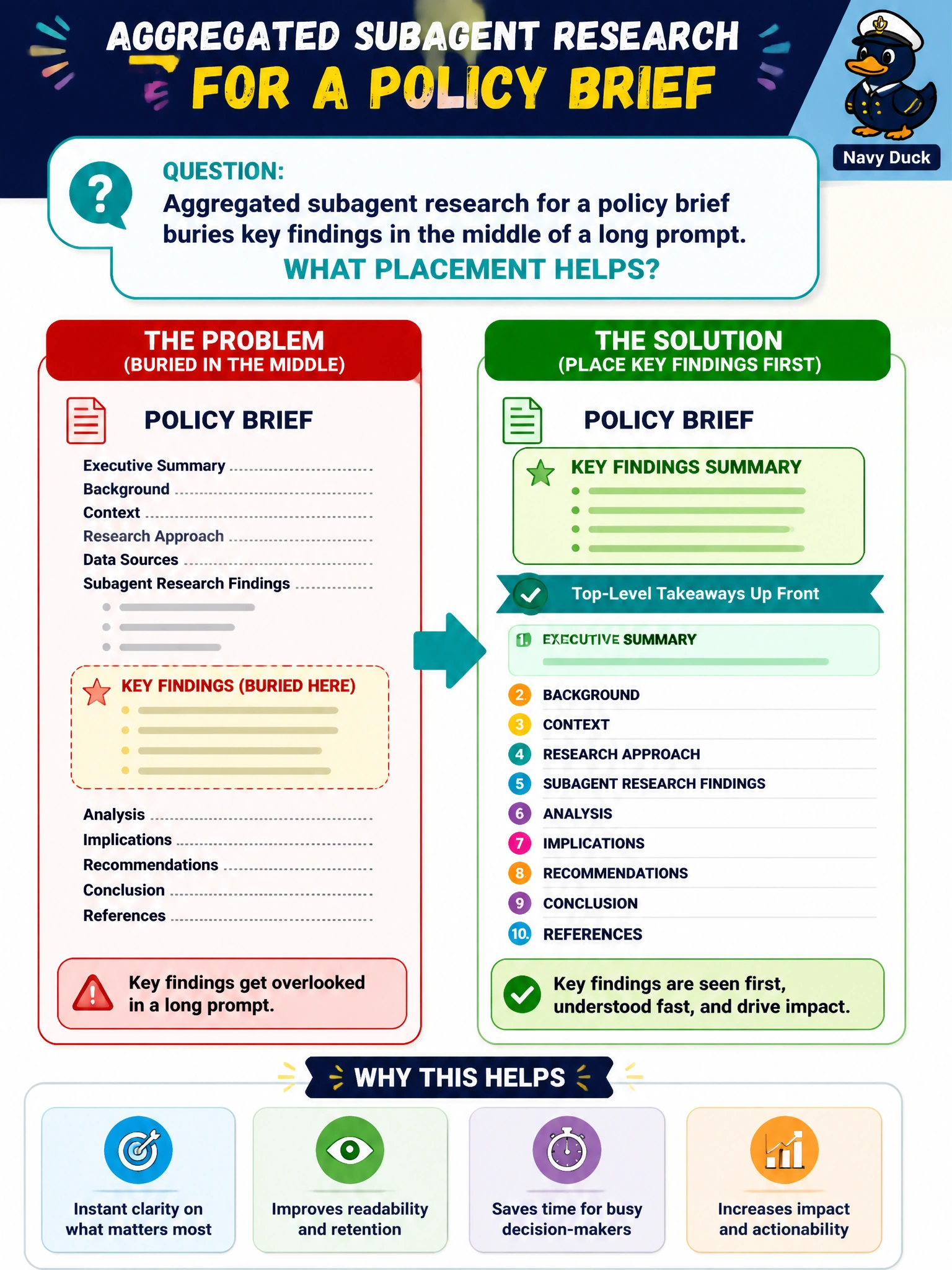 AGGREGATED SUBAGENT RESEARCH FOR A POLICY BRIEF

Navy Duck

QUESTION:
Aggregated subagent research for a policy brief buries key findings in the middle of a long prompt.
WHAT PLACEMENT HELPS?

THE PROBLEM
(BURIED IN THE MIDDLE)

POLICY BRIEF

Executive Summary
Background
Context
Research Approach
Data Sources
Subagent Research Findings

KEY FINDINGS (BURIED HERE)

Analysis
Implications
Recommendations
Conclusion
References

Key findings get overlooked in a long prompt.

THE SOLUTION
(PLACE KEY FINDINGS FIRST)

POLICY BRIEF

KEY FINDINGS SUMMARY

Top-Level Takeaways Up Front

1 EXECUTIVE SUMMARY
2 BACKGROUND
3 CONTEXT
4 RESEARCH APPROACH
5 SUBAGENT RESEARCH FINDINGS
6 ANALYSIS
7 IMPLICATIONS
8 RECOMMENDATIONS
9 CONCLUSION
10 REFERENCES

Key findings are seen first, understood fast, and drive impact.

WHY THIS HELPS

Instant clarity on what matters most

Improves readability and retention

Saves time for busy decision-makers

Increases impact and actionability