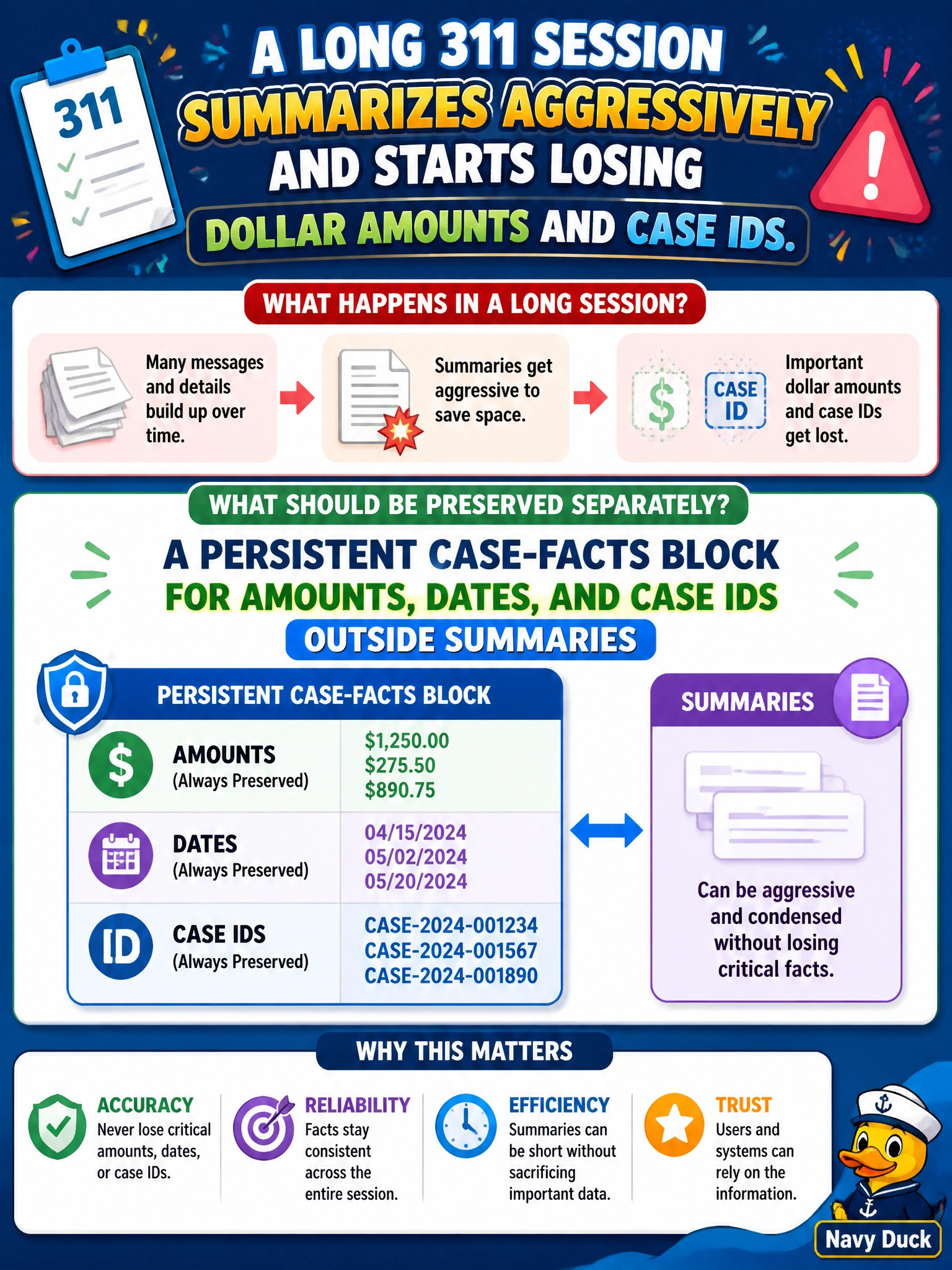 311

A LONG 311 SESSION SUMMARIZES AGGRESSIVELY AND STARTS LOSING DOLLAR AMOUNTS AND CASE IDS.

WHAT HAPPENS IN A LONG SESSION?

Many messages and details build up over time.

Summaries get aggressive to save space.

$ CASE ID

Important dollar amounts and case IDs get lost.

WHAT SHOULD BE PRESERVED SEPARATELY?

A PERSISTENT CASE-FACTS BLOCK FOR AMOUNTS, DATES, AND CASE IDS OUTSIDE SUMMARIES

PERSISTENT CASE-FACTS BLOCK

| | |
|---|---|
| AMOUNTS (Always Preserved) | \$1,250.00 \$275.50 \$890.75 |
| DATES (Always Preserved) | 04/15/2024 05/02/2024 05/20/2024 |
| CASE IDS (Always Preserved) | CASE-2024-001234 CASE-2024-001567 CASE-2024-001890 |

SUMMARIES

Can be aggressive and condensed without losing critical facts.

WHY THIS MATTERS

ACCURACY
Never lose critical amounts, dates, or case IDs.

RELIABILITY
Facts stay consistent across the entire session.

EFFICIENCY
Summaries can be short without sacrificing important data.

TRUST
Users and systems can rely on the information.

Navy Duck