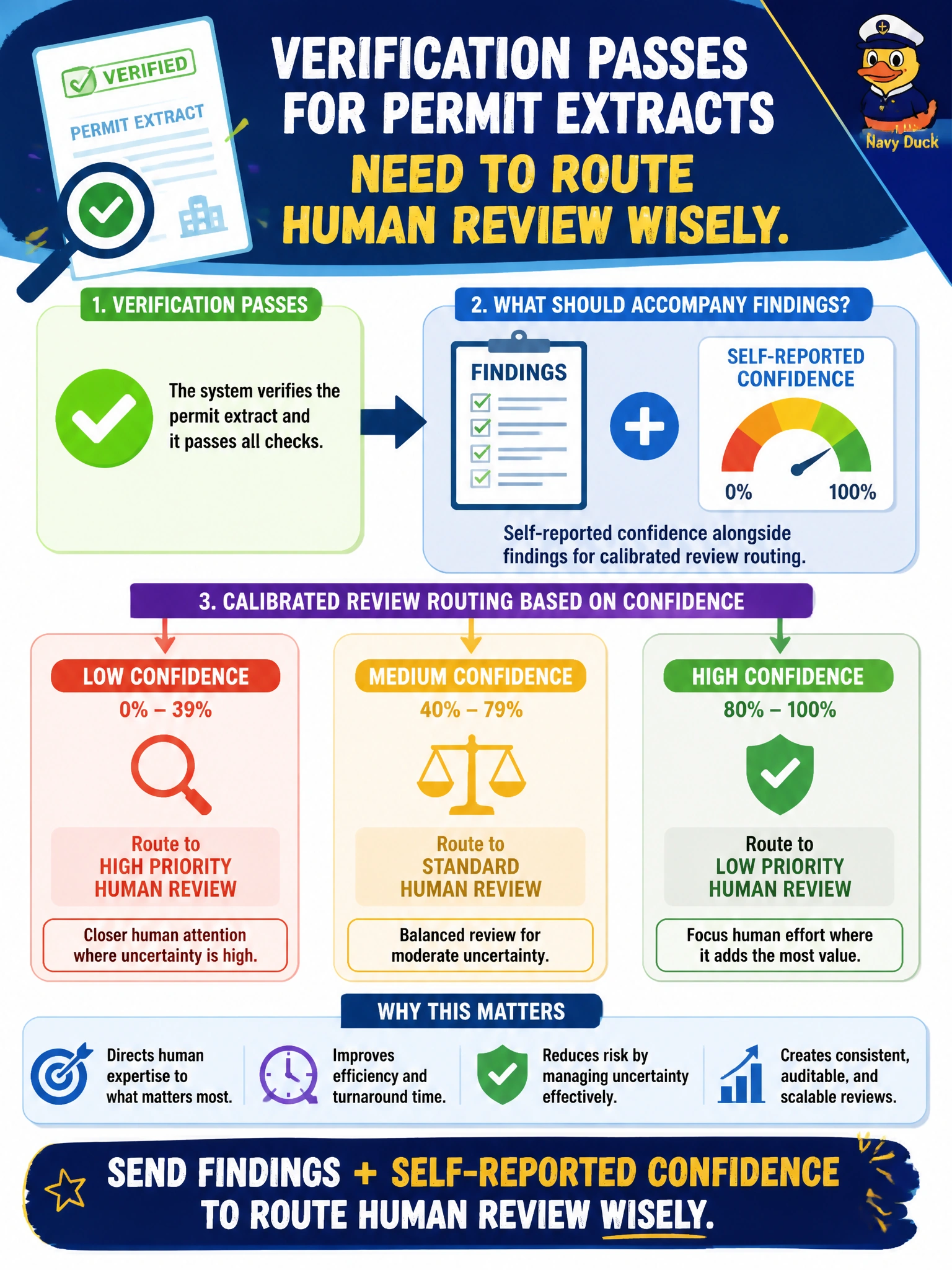 VERIFIED

PERMIT EXTRACT

VERIFICATION PASSES FOR PERMIT EXTRACTS NEED TO ROUTE HUMAN REVIEW WISELY.

Navy Duck

1. VERIFICATION PASSES

The system verifies the permit extract and it passes all checks.

2. WHAT SHOULD ACCOMPANY FINDINGS?

FINDINGS

SELF-REPORTED CONFIDENCE

0%

100%

Self-reported confidence alongside findings for calibrated review routing.

3. CALIBRATED REVIEW ROUTING BASED ON CONFIDENCE

LOW CONFIDENCE
0% – 39%

Route to
HIGH PRIORITY
HUMAN REVIEW

Closer human attention where uncertainty is high.

MEDIUM CONFIDENCE
40% – 79%

Route to
STANDARD
HUMAN REVIEW

Balanced review for moderate uncertainty.

HIGH CONFIDENCE
80% – 100%

Route to
LOW PRIORITY
HUMAN REVIEW

Focus human effort where it adds the most value.

WHY THIS MATTERS

Directs human expertise to what matters most.

Improves efficiency and turnaround time.

Reduces risk by managing uncertainty effectively.

Creates consistent, auditable, and scalable reviews.

SEND FINDINGS + SELF-REPORTED CONFIDENCE TO ROUTE HUMAN REVIEW WISELY.