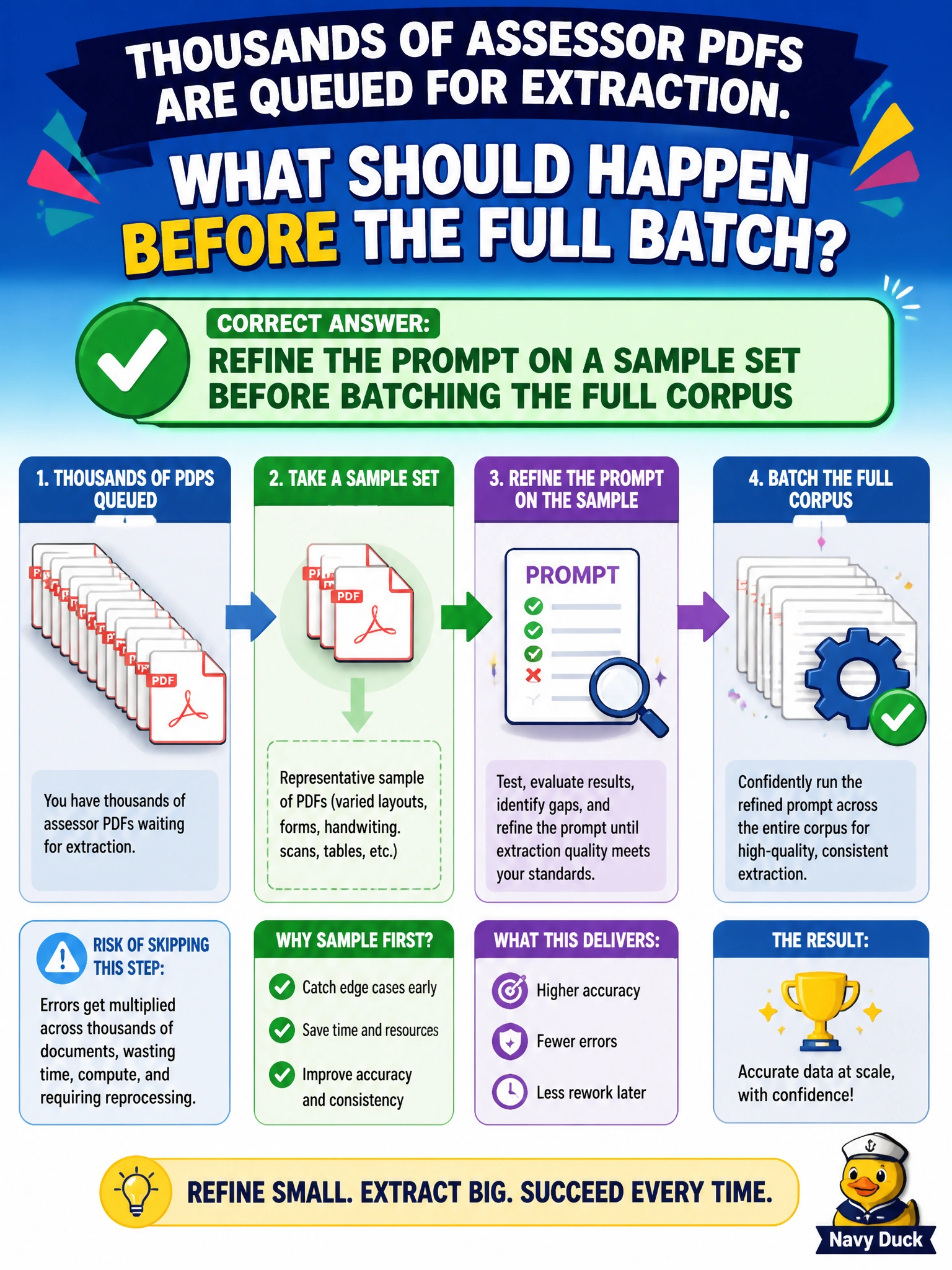 THOUSANDS OF ASSESSOR PDFS ARE QUEUED FOR EXTRACTION.

WHAT SHOULD HAPPEN BEFORE THE FULL BATCH?

CORRECT ANSWER:
REFINE THE PROMPT ON A SAMPLE SET BEFORE BATCHING THE FULL CORPUS

1. THOUSANDS OF PDPS QUEUED

PDF

You have thousands of assessor PDFs waiting for extraction.

2. TAKE A SAMPLE SET

PDF

Representative sample of PDFs (varied layouts, forms, handwiting. scans, tables, etc.)

3. REFINE THE PROMPT ON THE SAMPLE

PROMPT

Test, evaluate results, identify gaps, and refine the prompt until extraction quality meets your standards.

4. BATCH THE FULL CORPUS

Confidently run the refined prompt across the entire corpus for high-quality, consistent extraction.

RISK OF SKIPPING THIS STEP:

Errors get multiplied across thousands of documents, wasting time, compute, and requiring reprocessing.

WHY SAMPLE FIRST?

Catch edge cases early

Save time and resources

Improve accuracy and consistency

WHAT THIS DELIVERS:

Higher accuracy

Fewer errors

Less rework later

THE RESULT:

Accurate data at scale, with confidence!

REFINE SMALL. EXTRACT BIG. SUCCEED EVERY TIME.

Navy Duck