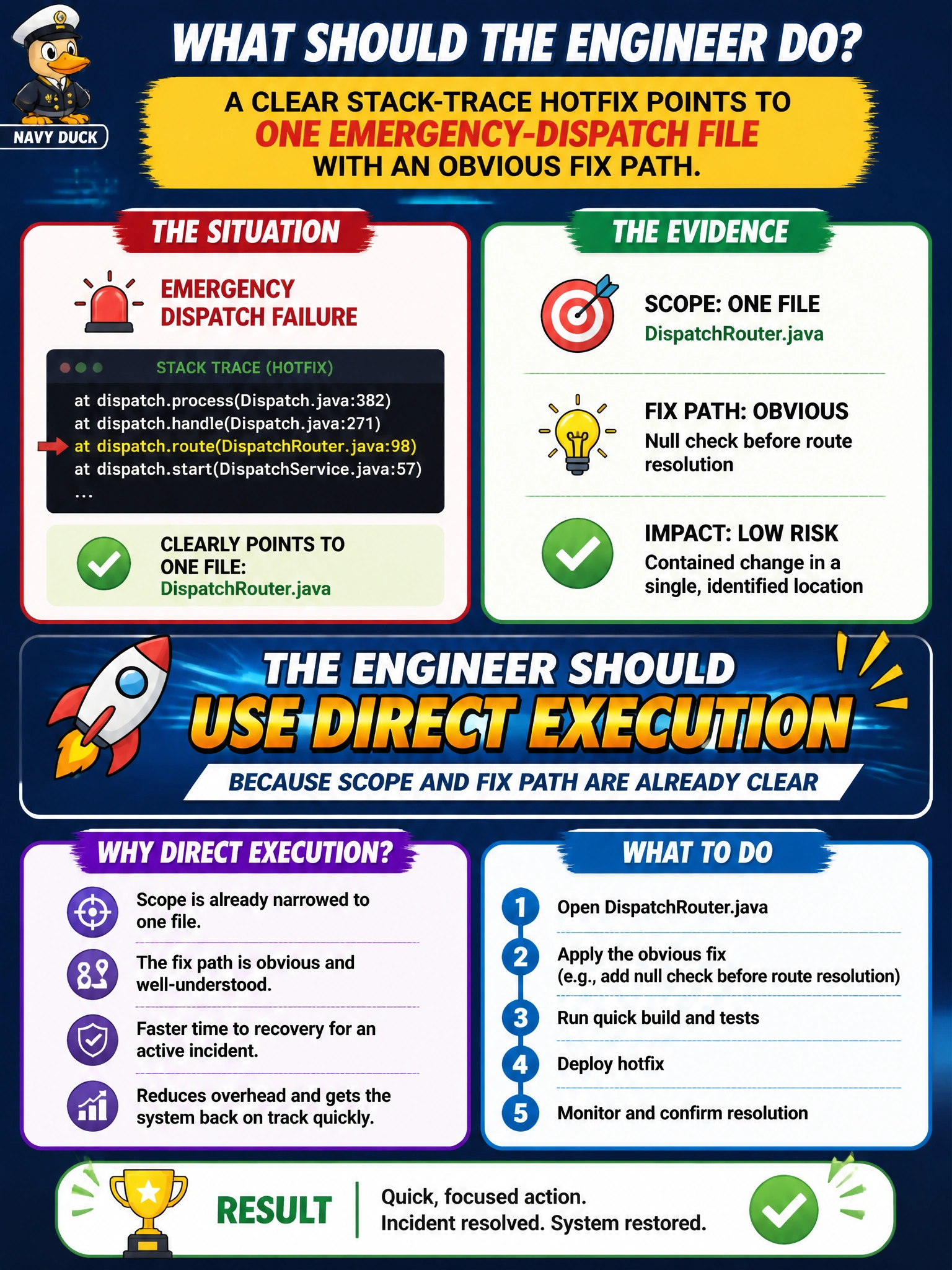 NAVY DUCK

WHAT SHOULD THE ENGINEER DO?

A CLEAR STACK-TRACE HOTFIX POINTS TO ONE EMERGENCY-DISPATCH FILE WITH AN OBVIOUS FIX PATH.

THE SITUATION

EMERGENCY DISPATCH FAILURE

STACK TRACE (HOTFIX)

at dispatch.process(Dispatch.java:382)
at dispatch.handle(Dispatch.java:271)
at dispatch.route(DispatchRouter.java:98)
at dispatch.start(DispatchService.java:57)
...

CLEARLY POINTS TO ONE FILE: DispatchRouter.java

THE EVIDENCE

SCOPE: ONE FILE
DispatchRouter.java

FIX PATH: OBVIOUS
Null check before route resolution

IMPACT: LOW RISK
Contained change in a single, identified location

THE ENGINEER SHOULD
USE DIRECT EXECUTION
BECAUSE SCOPE AND FIX PATH ARE ALREADY CLEAR

WHY DIRECT EXECUTION?

Scope is already narrowed to one file.

The fix path is obvious and well-understood.

Faster time to recovery for an active incident.

Reduces overhead and gets the system back on track quickly.

WHAT TO DO

1 Open DispatchRouter.java
2 Apply the obvious fix (e.g., add null check before route resolution)
3 Run quick build and tests
4 Deploy hotfix
5 Monitor and confirm resolution

RESULT

Quick, focused action.
Incident resolved. System restored.