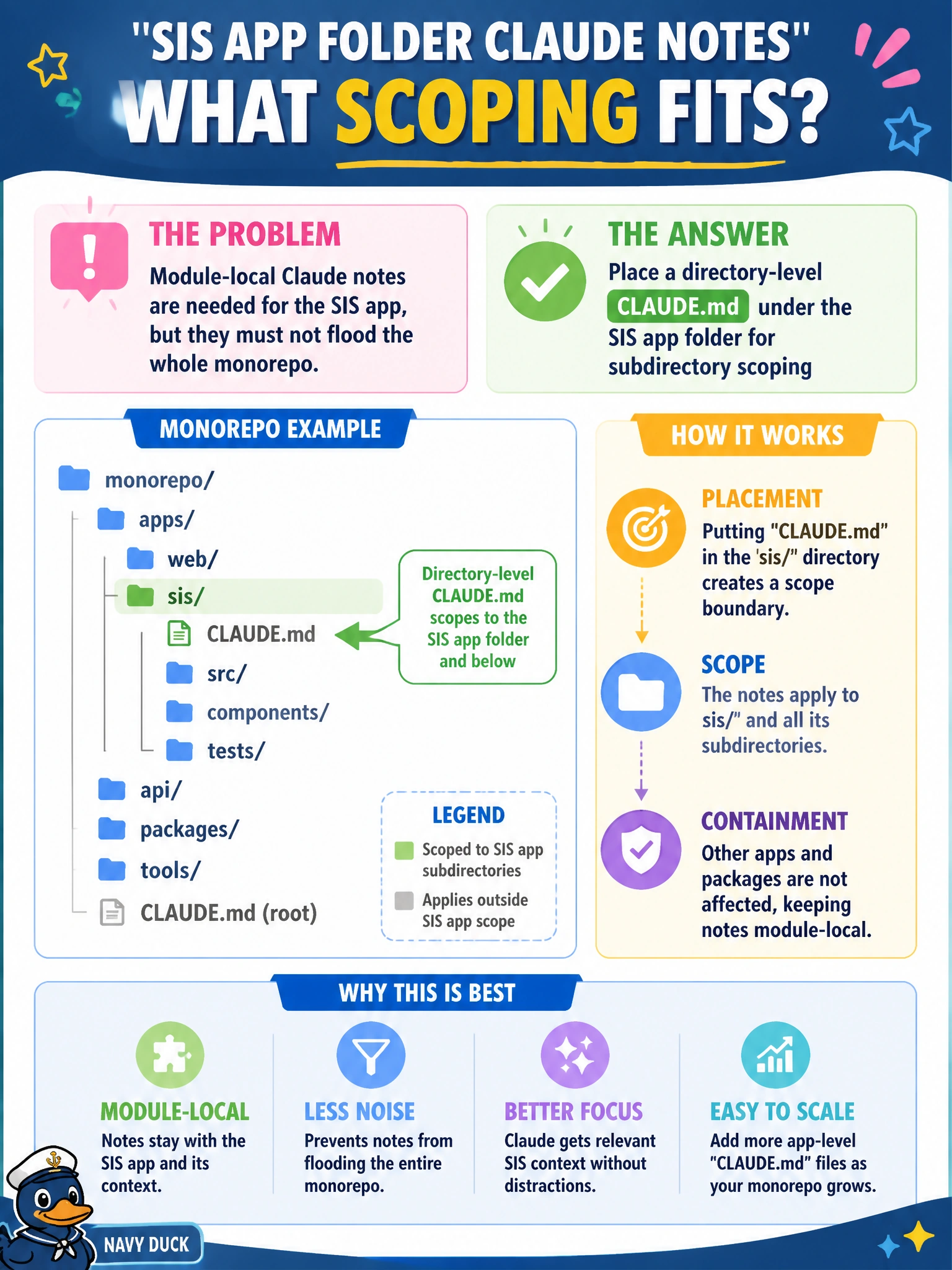 "SIS APP FOLDER CLAUDE NOTES"
WHAT SCOPING FITS?

THE PROBLEM
Module-local Claude notes are needed for the SIS app, but they must not flood the whole monorepo.

THE ANSWER
Place a directory-level CLAUDE.md under the SIS app folder for subdirectory scoping

MONOREPO EXAMPLE
monorepo/
apps/
web/
sis/
CLAUDE.md
src/
components/
tests/
api/
packages/
tools/
CLAUDE.md (root)

Directory-level CLAUDE.md scopes to the SIS app folder and below

LEGEND
Scoped to SIS app subdirectories
Applies outside SIS app scope

HOW IT WORKS
PLACEMENT
Putting "CLAUDE.md" in the 'sis/" directory creates a scope boundary.

SCOPE
The notes apply to sis/" and all its subdirectories.

CONTAINMENT
Other apps and packages are not affected, keeping notes module-local.

WHY THIS IS BEST
MODULE-LOCAL
Notes stay with the SIS app and its context.

LESS NOISE
Prevents notes from flooding the entire monorepo.

BETTER FOCUS
Claude gets relevant SIS context without distractions.

EASY TO SCALE
Add more app-level "CLAUDE.md" files as your monorepo grows.

NAVY DUCK