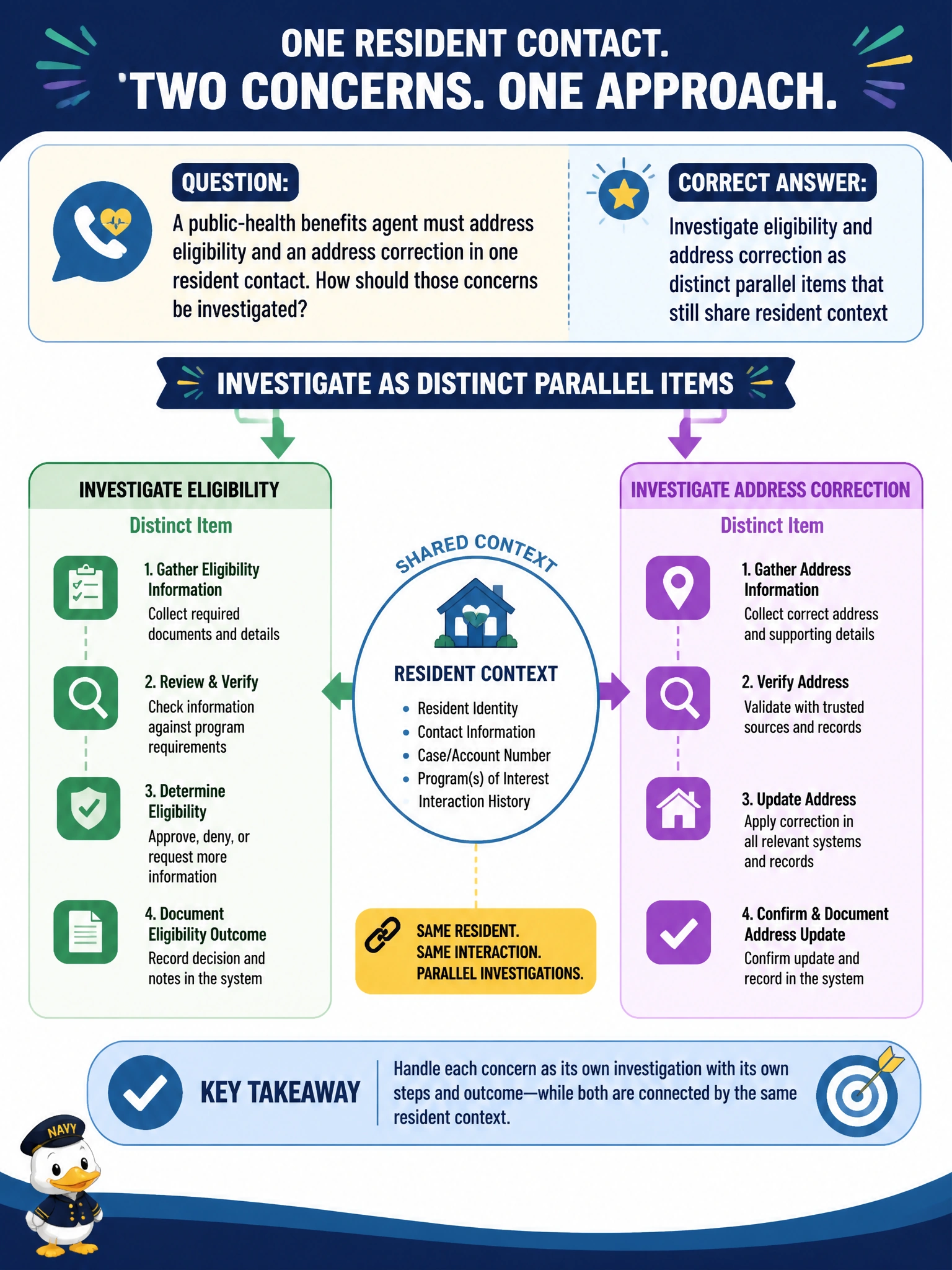 ONE RESIDENT CONTACT.
'TWO CONCERNS. ONE APPROACH.

QUESTION:
A public-health benefits agent must address eligibility and an address correction in one resident contact. How should those concerns be investigated?

CORRECT ANSWER:
Investigate eligibility and address correction as distinct parallel items that still share resident context

INVESTIGATE AS DISTINCT PARALLEL ITEMS

INVESTIGATE ELIGIBILITY
Distinct Item
1. Gather Eligibility Information
Collect required documents and details
2. Review & Verify
Check information against program requirements
3. Determine Eligibility
Approve, deny, or request more information
4. Document Eligibility Outcome
Record decision and notes in the system

SHARED CONTEXT
RESIDENT CONTEXT
• Resident Identity
• Contact Information
• Case/Account Number
• Program(s) of Interest
Interaction History

SAME RESIDENT.
SAME INTERACTION.
PARALLEL INVESTIGATIONS.

INVESTIGATE ADDRESS CORRECTION
Distinct Item
1. Gather Address Information
Collect correct address and supporting details
2. Verify Address
Validate with trusted sources and records
3. Update Address
Apply correction in all relevant systems and records
4. Confirm & Document Address Update
Confirm update and record in the system

KEY TAKEAWAY
Handle each concern as its own investigation with its own steps and outcome—while both are connected by the same resident context.

NAVY