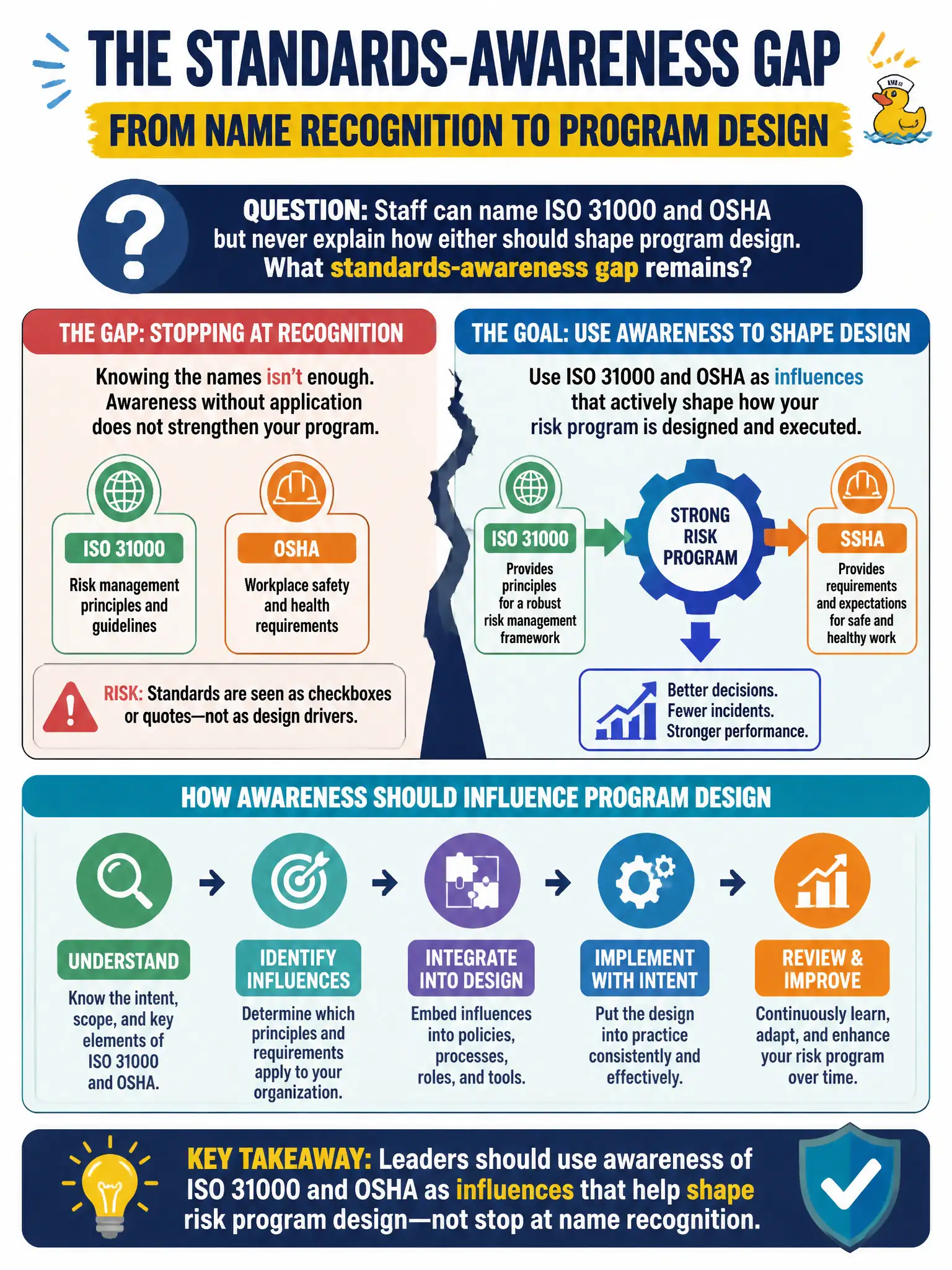 THE STANDARDS-AWARENESS GAP

FROM NAME RECOGNITION TO PROGRAM DESIGN

?

QUESTION: Staff can name ISO 31000 and OSHA but never explain how either should shape program design. What standards-awareness gap remains?

THE GAP: STOPPING AT RECOGNITION

Knowing the names isn't enough. Awareness without application does not strengthen your program.

ISO 31000
Risk management principles and guidelines

OSHA
Workplace safety and health requirements

RISK: Standards are seen as checkboxes or quotes—not as design drivers.

THE GOAL: USE AWARENESS TO SHAPE DESIGN

Use ISO 31000 and OSHA as influences that actively shape how your risk program is designed and executed.

ISO 31000
Provides principles for a robust risk management framework

STRONG RISK PROGRAM

SSHA
Provides requirements and expectations for safe and healthy work

Better decisions. Fewer incidents. Stronger performance.

HOW AWARENESS SHOULD INFLUENCE PROGRAM DESIGN

UNDERSTAND
Know the intent, scope, and key elements of ISO 31000 and OSHA.

IDENTIFY INFLUENCES
Determine which principles and requirements apply to your organization.

INTEGRATE INTO DESIGN
Embed influences into policies, processes, roles, and tools.

IMPLEMENT WITH INTENT
Put the design into practice consistently and effectively.

REVIEW & IMPROVE
Continuously learn, adapt, and enhance your risk program over time.

KEY TAKEAWAY: Leaders should use awareness of ISO 31000 and OSHA as influences that help shape risk program design—not stop at name recognition.