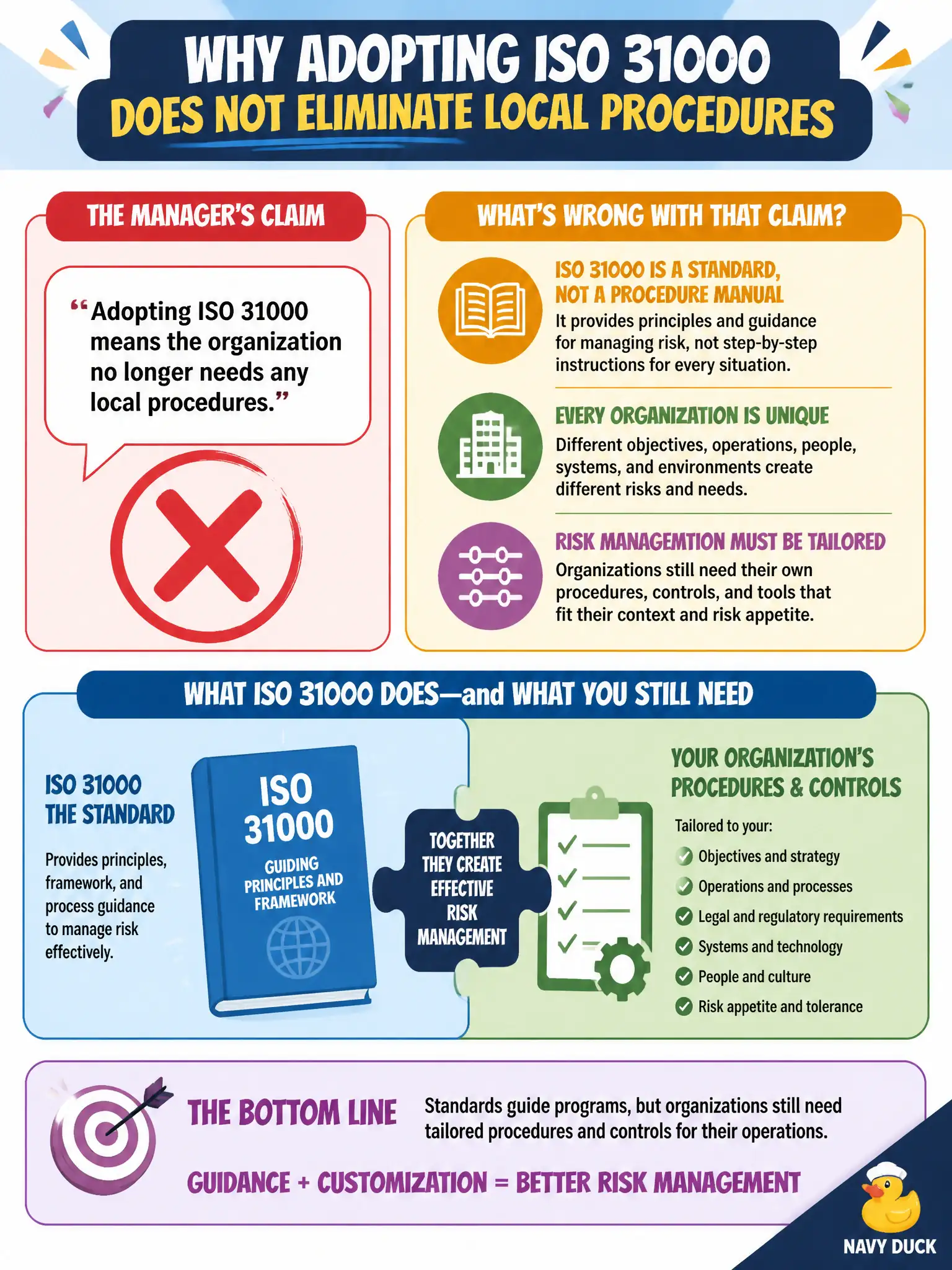 WHY ADOPTING ISO 31000
DOES NOT ELIMINATE LOCAL PROCEDURES

THE MANAGER'S CLAIM

"Adopting ISO 31000 means the organization no longer needs any local procedures."

WHAT'S WRONG WITH THAT CLAIM?

ISO 31000 IS A STANDARD, NOT A PROCEDURE MANUAL
It provides principles and guidance for managing risk, not step-by-step instructions for every situation.

EVERY ORGANIZATION IS UNIQUE
Different objectives, operations, people, systems, and environments create different risks and needs.

RISK MANAGEMTION MUST BE TAILORED
Organizations still need their own procedures, controls, and tools that fit their context and risk appetite.

WHAT ISO 31000 DOES—and WHAT YOU STILL NEED

ISO 31000 THE STANDARD

Provides principles, framework, and process guidance to manage risk effectively.

ISO 31000
GUIDING PRINCIPLES AND FRAMEWORK

TOGETHER THEY CREATE EFFECTIVE RISK MANAGEMENT

YOUR ORGANIZATION'S PROCEDURES & CONTROLS

Tailored to your:
Objectives and strategy
Operations and processes
Legal and regulatory requirements
Systems and technology
People and culture
Risk appetite and tolerance

THE BOTTOM LINE
Standards guide programs, but organizations still need tailored procedures and controls for their operations.

GUIDANCE + CUSTOMIZATION = BETTER RISK MANAGEMENT

NAVY DUCK