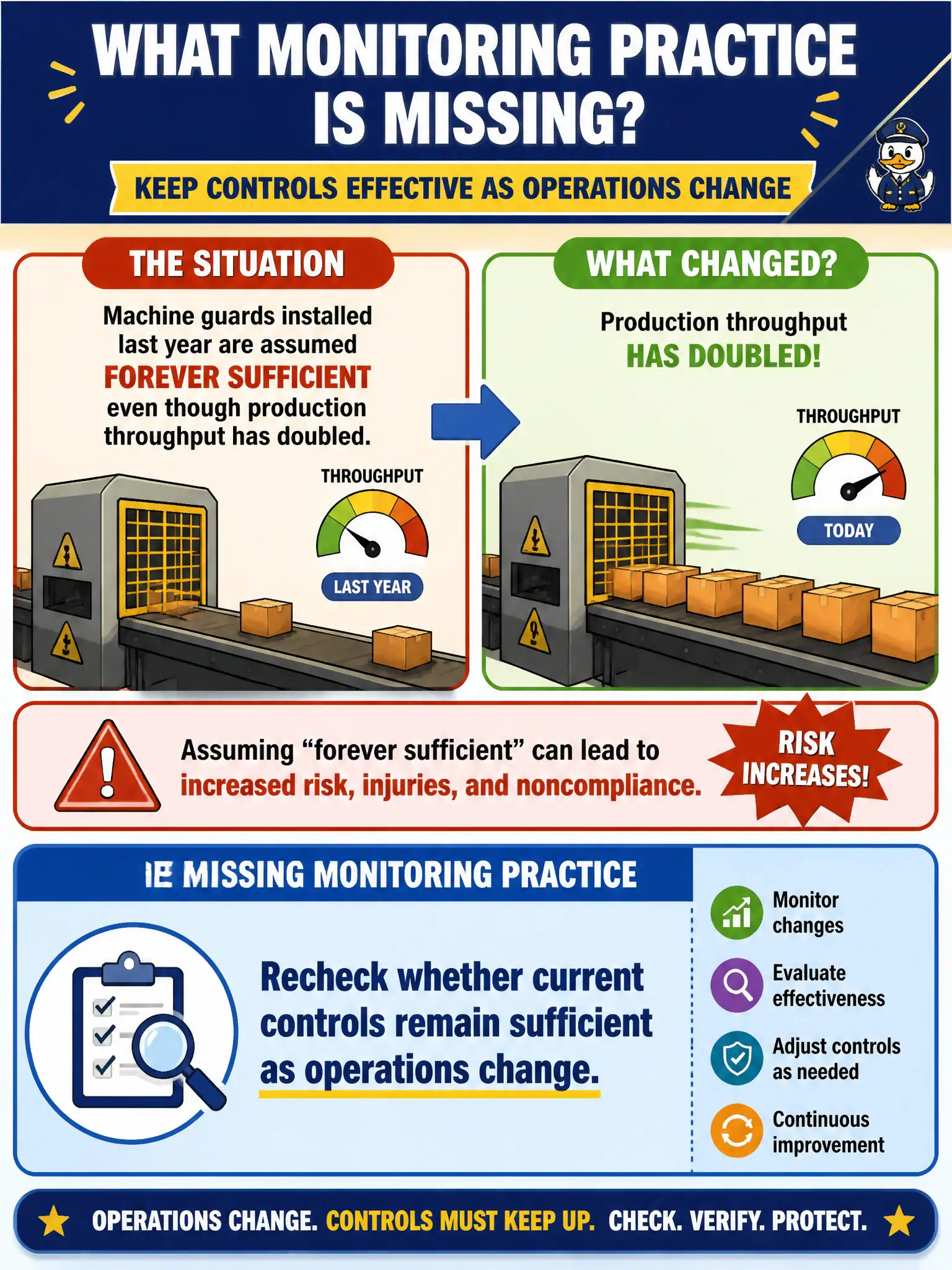 WHAT MONITORING PRACTICE IS MISSING?

KEEP CONTROLS EFFECTIVE AS OPERATIONS CHANGE

THE SITUATION

Machine guards installed last year are assumed FOREVER SUFFICIENT even though production throughput has doubled.

THROUGHPUT

LAST YEAR

WHAT CHANGED?

Production throughput HAS DOUBLED!

THROUGHPUT

TODAY

Assuming “forever sufficient” can lead to increased risk, injuries, and noncompliance.

RISK INCREASES!

IE MISSING MONITORING PRACTICE

Recheck whether current controls remain sufficient as operations change.

Monitor changes

Evaluate effectiveness

Adjust controls as needed

Continuous improvement

OPERATIONS CHANGE. CONTROLS MUST KEEP UP. CHECK. VERIFY. PROTECT.