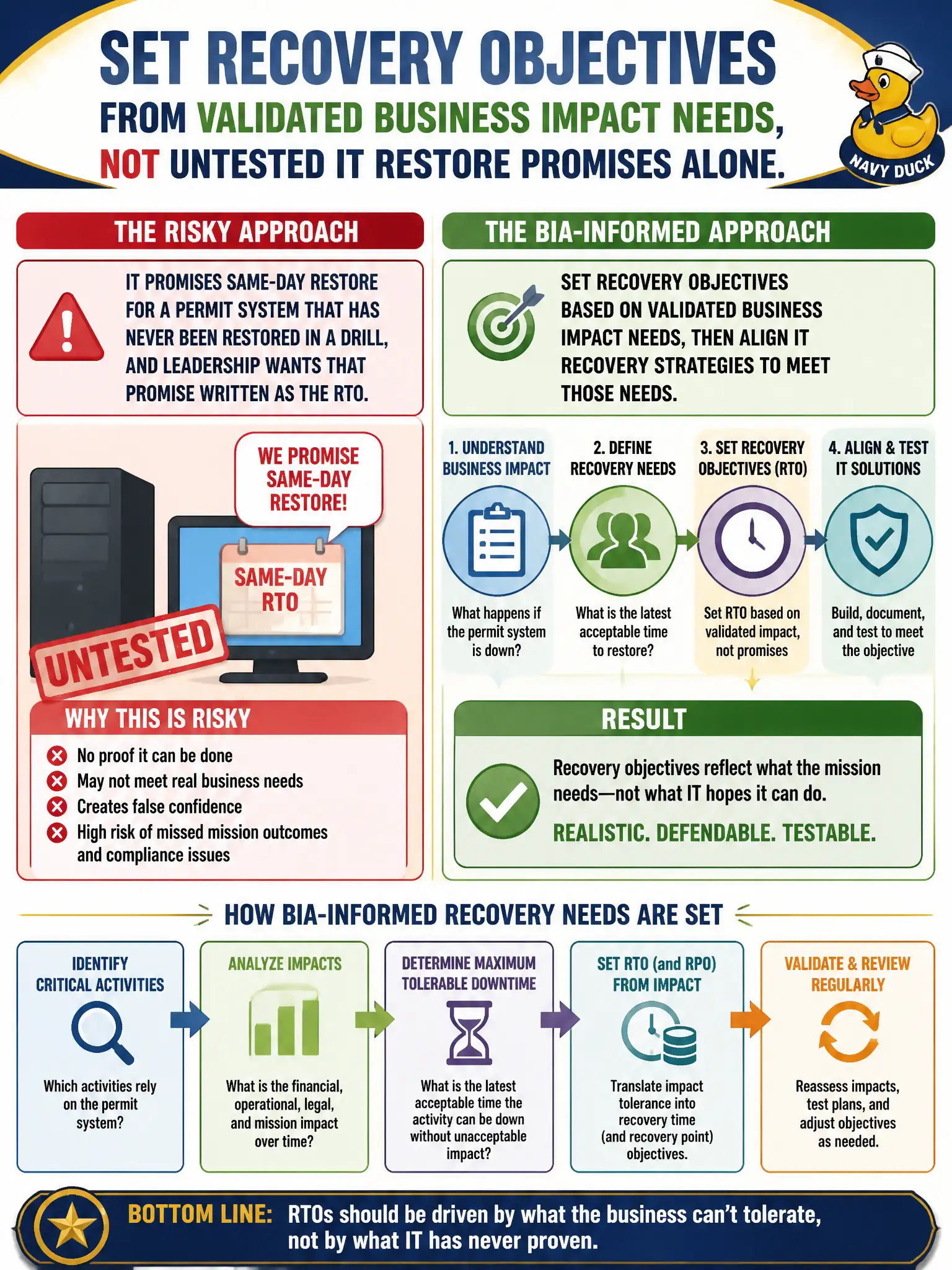 SET RECOVERY OBJECTIVES
FROM VALIDATED BUSINESS IMPACT NEEDS,
NOT UNTESTED IT RESTORE PROMISES ALONE.

NAVY DUCK

THE RISKY APPROACH

IT PROMISES SAME-DAY RESTORE FOR A PERMIT SYSTEM THAT HAS NEVER BEEN RESTORED IN A DRILL, AND LEADERSHIP WANTS THAT PROMISE WRITTEN AS THE RTO.

WE PROMISE SAME-DAY RESTORE!

SAME-DAY RTO

UNTESTED

WHY THIS IS RISKY

No proof it can be done
May not meet real business needs
Creates false confidence
High risk of missed mission outcomes and compliance issues

THE BIA-INFORMED APPROACH

SET RECOVERY OBJECTIVES BASED ON VALIDATED BUSINESS IMPACT NEEDS, THEN ALIGN IT RECOVERY STRATEGIES TO MEET THOSE NEEDS.

1. UNDERSTAND BUSINESS IMPACT
What happens if the permit system is down?

2. DEFINE RECOVERY NEEDS
What is the latest acceptable time to restore?

3. SET RECOVERY OBJECTIVES (RTO)
Set RTO based on validated impact, not promises

4. ALIGN & TEST IT SOLUTIONS
Build, document, and test to meet the objective

RESULT

Recovery objectives reflect what the mission needs—not what IT hopes it can do.

REALISTIC. DEFENDABLE. TESTABLE.

HOW BIA-INFORMED RECOVERY NEEDS ARE SET

IDENTIFY CRITICAL ACTIVITIES
Which activities rely on the permit system?

ANALYZE IMPACTS
What is the financial, operational, legal, and mission impact over time?

DETERMINE MAXIMUM TOLERABLE DOWNTIME
What is the latest acceptable time the activity can be down without unacceptable impact?

SET RTO (and RPO) FROM IMPACT
Translate impact tolerance into recovery time (and recovery point) objectives.

VALIDATE & REVIEW REGULARLY
Reassess impacts, test plans, and adjust objectives as needed.

BOTTOM LINE: RTOs should be driven by what the business can't tolerate, not by what IT has never proven.