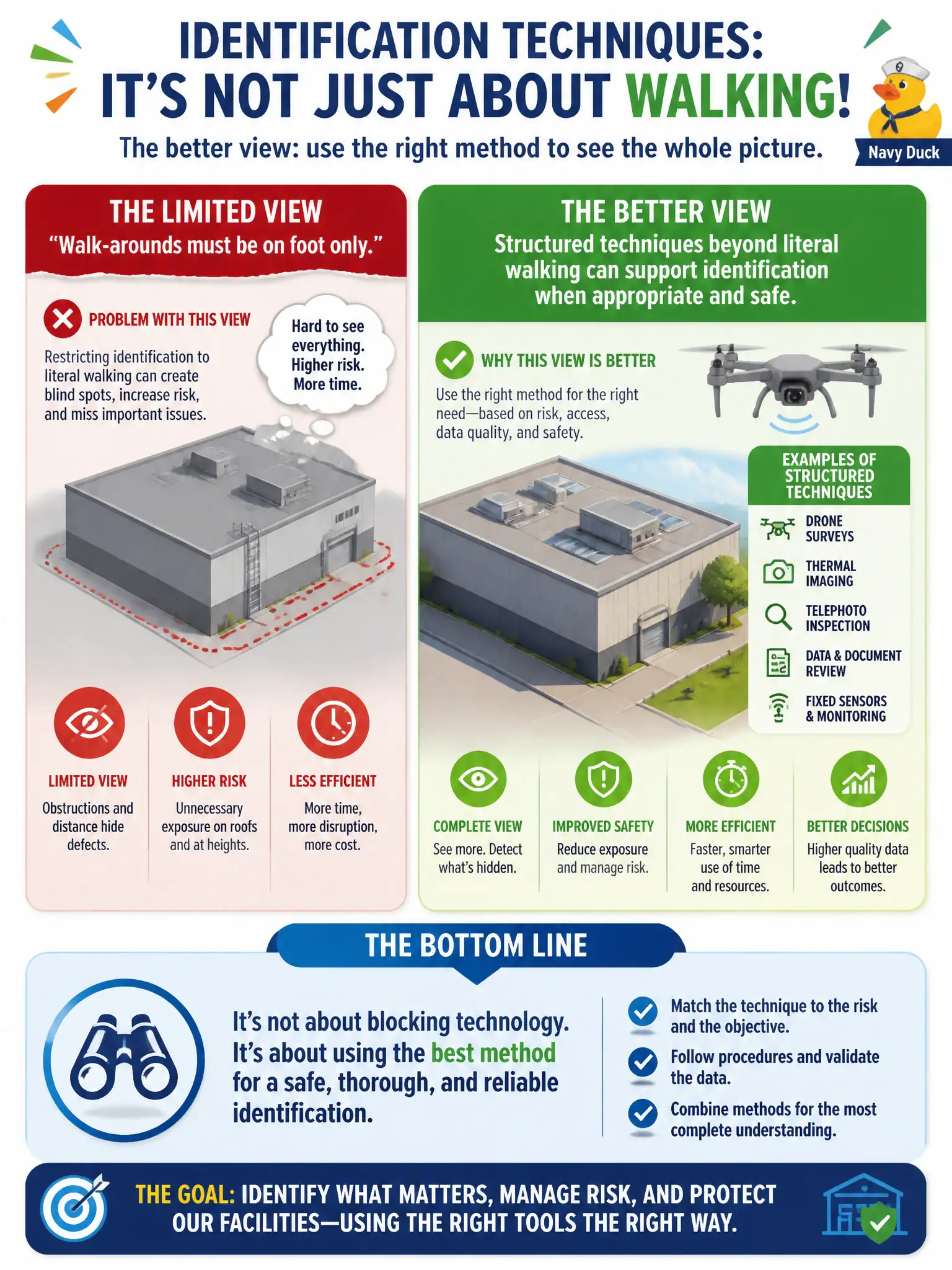 IDENTIFICATION TECHNIQUES:
IT'S NOT JUST ABOUT WALKING!

The better view: use the right method to see the whole picture.

Navy Duck

THE LIMITED VIEW
"Walk-arounds must be on foot only."

PROBLEM WITH THIS VIEW
Restricting identification to literal walking can create blind spots, increase risk, and miss important issues.

Hard to see everything. Higher risk. More time.

LIMITED VIEW
Obstructions and distance hide defects.

HIGHER RISK
Unnecessary exposure on roofs and at heights.

LESS EFFICIENT
More time, more disruption, more cost.

THE BETTER VIEW
Structured techniques beyond literal walking can support identification when appropriate and safe.

WHY THIS VIEW IS BETTER
Use the right method for the right need—based on risk, access, data quality, and safety.

EXAMPLES OF STRUCTURED TECHNIQUES
DRONE SURVEYS
THERMAL IMAGING
TELEPHOTO INSPECTION
DATA & DOCUMENT REVIEW
FIXED SENSORS & MONITORING

COMPLETE VIEW
See more. Detect what's hidden.

IMPROVED SAFETY
Reduce exposure and manage risk.

MORE EFFICIENT
Faster, smarter use of time and resources.

BETTER DECISIONS
Higher quality data leads to better outcomes.

THE BOTTOM LINE

It's not about blocking technology. It's about using the best method for a safe, thorough, and reliable identification.

Match the technique to the risk and the objective.
Follow procedures and validate the data.
Combine methods for the most complete understanding.

THE GOAL: IDENTIFY WHAT MATTERS, MANAGE RISK, AND PROTECT OUR FACILITIES—USING THE RIGHT TOOLS THE RIGHT WAY.