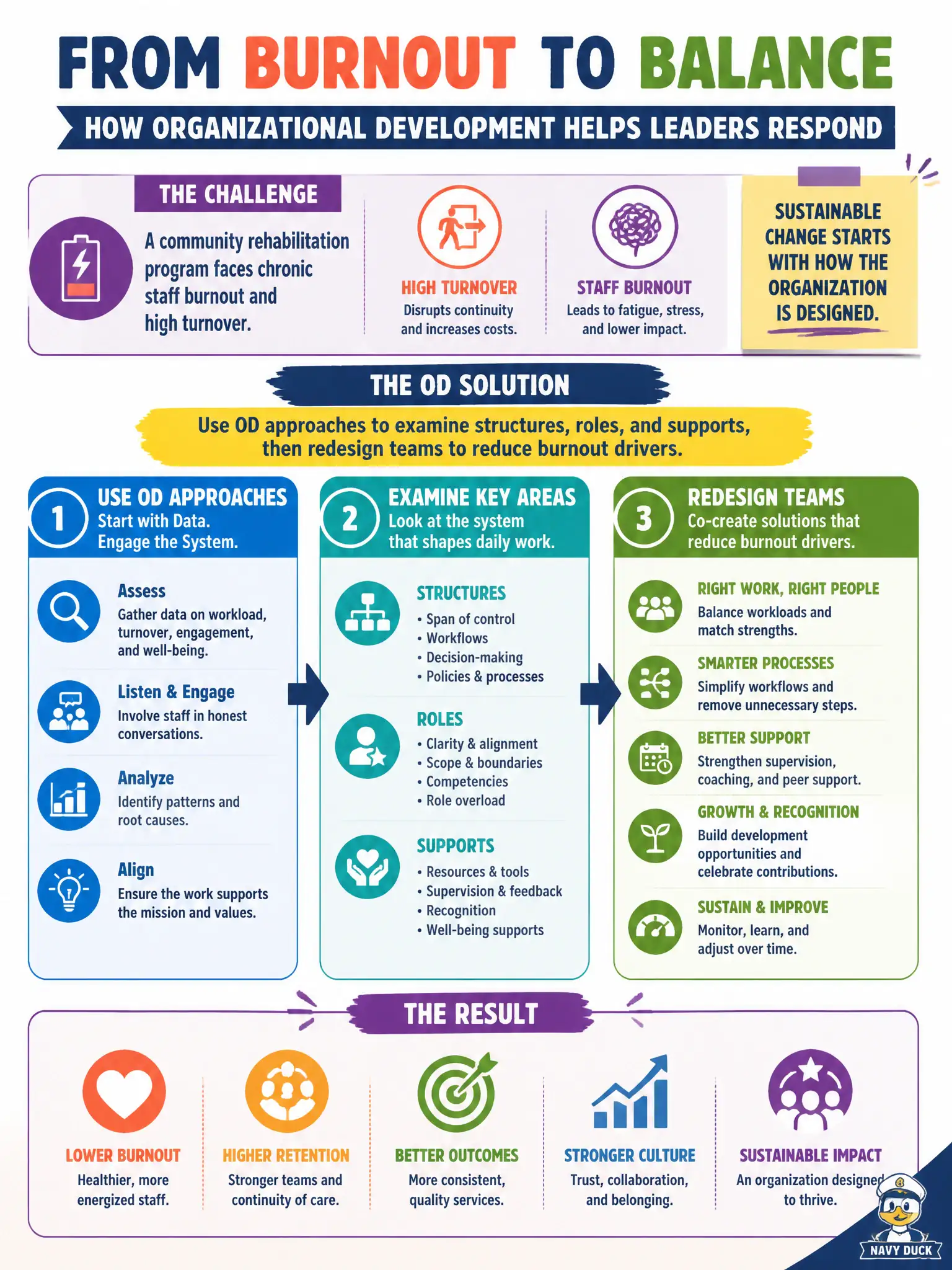 FROM BURNOUT TO BALANCE

HOW ORGANIZATIONAL DEVELOPMENT HELPS LEADERS RESPOND

THE CHALLENGE

A community rehabilitation program faces chronic staff burnout and high turnover.

HIGH TURNOVER
Disrupts continuity and increases costs.

STAFF BURNOUT
Leads to fatigue, stress, and lower impact.

SUSTAINABLE CHANGE STARTS WITH HOW THE ORGANIZATION IS DESIGNED.

THE OD SOLUTION

Use OD approaches to examine structures, roles, and supports, then redesign teams to reduce burnout drivers.

1 USE OD APPROACHES
Start with Data.
Engage the System.

Assess
Gather data on workload, turnover, engagement, and well-being.

Listen & Engage
Involve staff in honest conversations.

Analyze
Identify patterns and root causes.

Align
Ensure the work supports the mission and values.

2 EXAMINE KEY AREAS
Look at the system that shapes daily work.

STRUCTURES
• Span of control
• Workflows
• Decision-making
• Policies & processes

ROLES
• Clarity & alignment
• Scope & boundaries
• Competencies
• Role overload

SUPPORTS
• Resources & tools
• Supervision & feedback
• Recognition
• Well-being supports

3 REDESIGN TEAMS
Co-create solutions that reduce burnout drivers.

RIGHT WORK, RIGHT PEOPLE
Balance workloads and match strengths.

SMARTER PROCESSES
Simplify workflows and remove unnecessary steps.

BETTER SUPPORT
Strengthen supervision, coaching, and peer support.

GROWTH & RECOGNITION
Build development opportunities and celebrate contributions.

SUSTAIN & IMPROVE
Monitor, learn, and adjust over time.

THE RESULT

LOWER BURNOUT
Healthier, more energized staff.

HIGHER RETENTION
Stronger teams and continuity of care.

BETTER OUTCOMES
More consistent, quality services.

STRONGER CULTURE
Trust, collaboration, and belonging.

SUSTAINABLE IMPACT
An organization designed to thrive.

NAVY DUCK