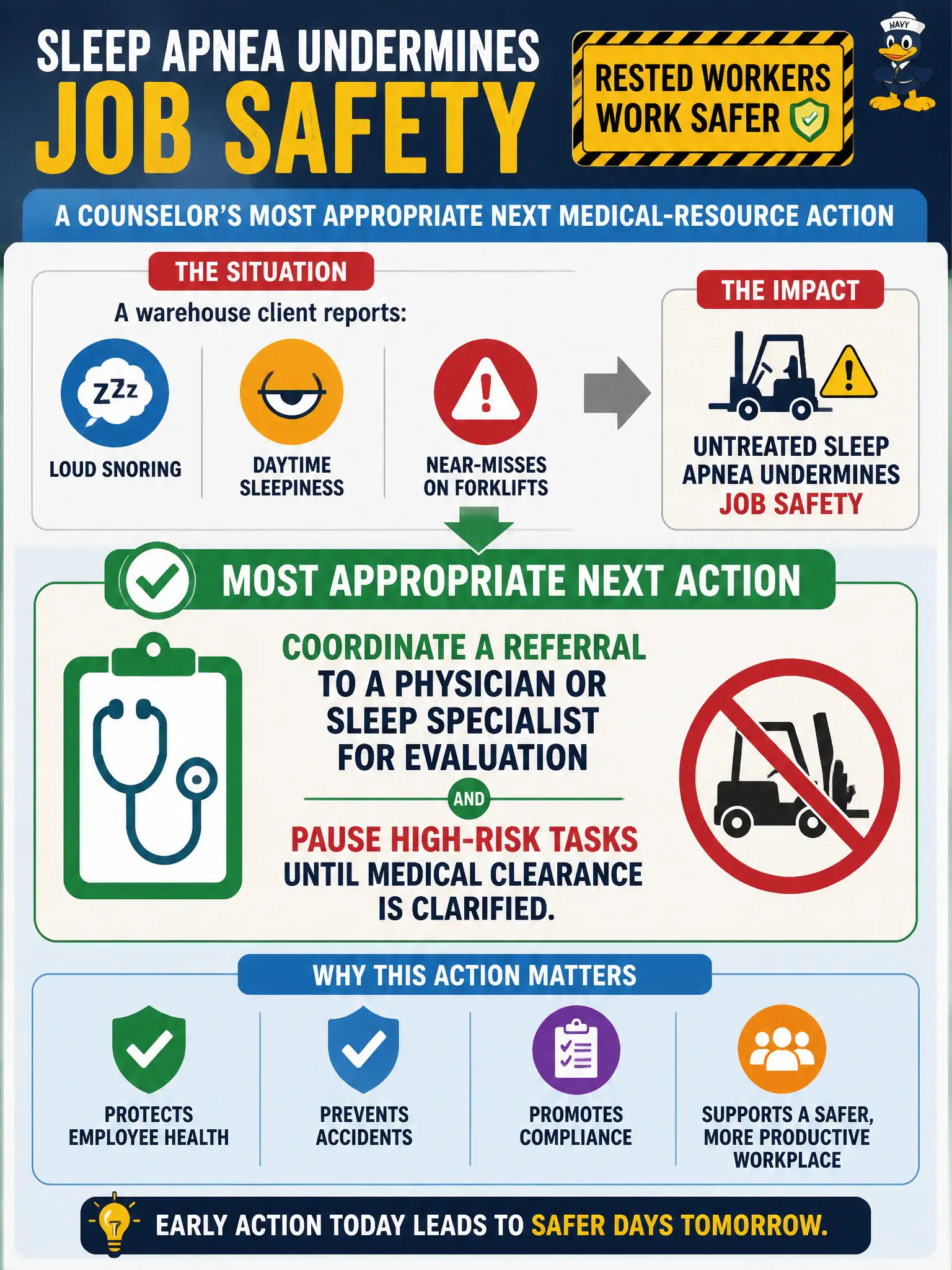 SLEEP APNEA UNDERMINES
JOB SAFETY

RESTED WORKERS WORK SAFER

NAVY

A COUNSELOR'S MOST APPROPRIATE NEXT MEDICAL-RESOURCE ACTION

THE SITUATION

A warehouse client reports:

ZZZ

LOUD SNORING

DAYTIME SLEEPINESS

NEAR-MISSES ON FORKLIFTS

THE IMPACT

UNTREATED SLEEP APNEA UNDERMINES JOB SAFETY

MOST APPROPRIATE NEXT ACTION

COORDINATE A REFERRAL TO A PHYSICIAN OR SLEEP SPECIALIST FOR EVALUATION

AND

PAUSE HIGH-RISK TASKS UNTIL MEDICAL CLEARANCE IS CLARIFIED.

WHY THIS ACTION MATTERS

PROTECTS EMPLOYEE HEALTH

PREVENTS ACCIDENTS

PROMOTES COMPLIANCE

SUPPORTS A SAFER, MORE PRODUCTIVE WORKPLACE

EARLY ACTION TODAY LEADS TO SAFER DAYS TOMORROW.