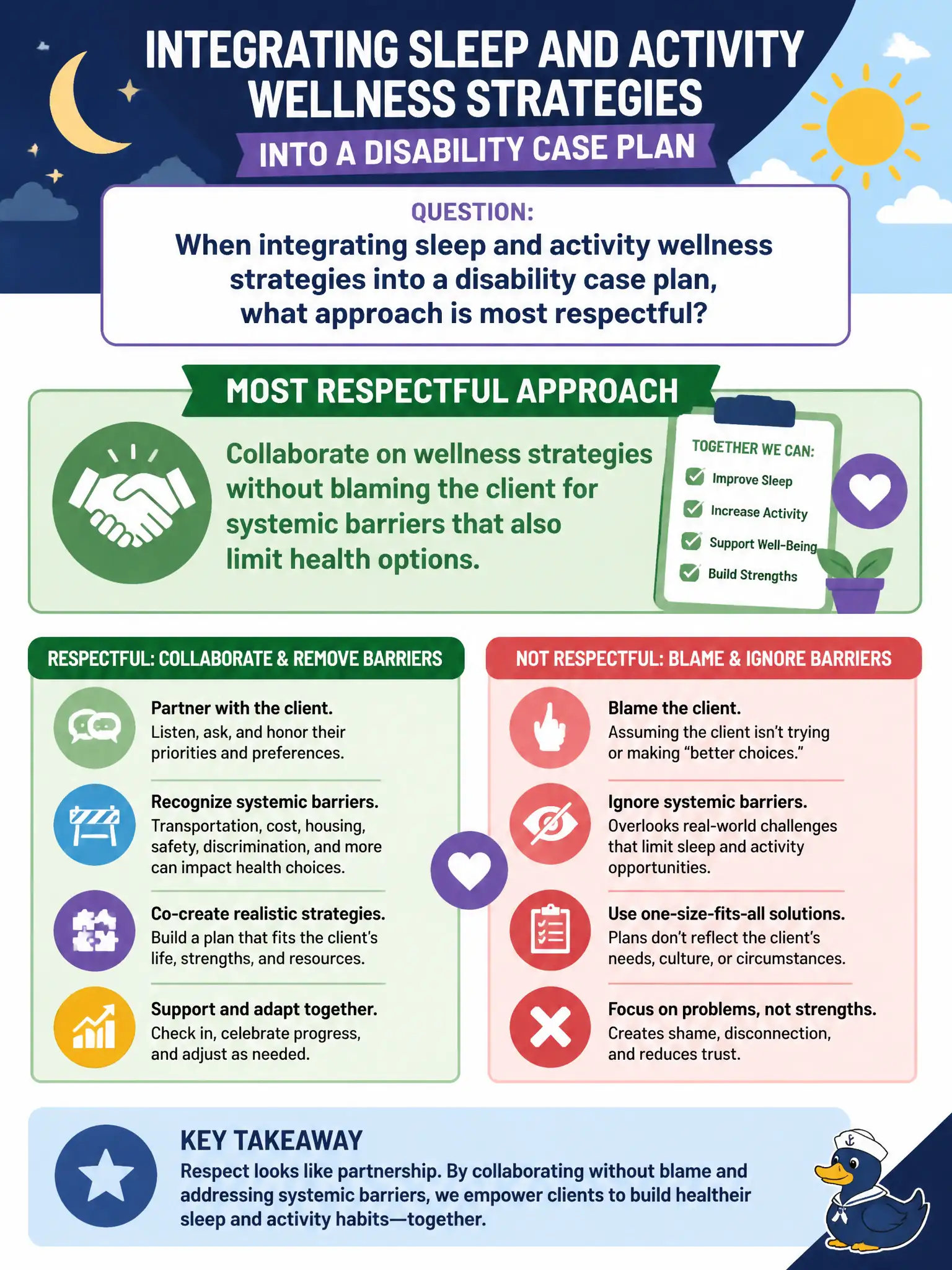 INTEGRATING SLEEP AND ACTIVITY WELLNESS STRATEGIES

INTO A DISABILITY CASE PLAN

QUESTION:

When integrating sleep and activity wellness strategies into a disability case plan, what approach is most respectful?

MOST RESPECTFUL APPROACH

Collaborate on wellness strategies without blaming the client for systemic barriers that also limit health options.

TOGETHER WE CAN:

Improve Sleep

Increase Activity

Support Well-Being

Build Strengths

RESPECTFUL: COLLABORATE & REMOVE BARRIERS

Partner with the client.
Listen, ask, and honor their priorities and preferences.

Recognize systemic barriers.
Transportation, cost, housing, safety, discrimination, and more can impact health choices.

Co-create realistic strategies.
Build a plan that fits the client's life, strengths, and resources.

Support and adapt together.
Check in, celebrate progress, and adjust as needed.

NOT RESPECTFUL: BLAME & IGNORE BARRIERS

Blame the client.
Assuming the client isn't trying or making "better choices."

Ignore systemic barriers.
Overlooks real-world challenges that limit sleep and activity opportunities.

Use one-size-fits-all solutions.
Plans don't reflect the client's needs, culture, or circumstances.

Focus on problems, not strengths.
Creates shame, disconnection, and reduces trust.

KEY TAKEAWAY

Respect looks like partnership. By collaborating without blame and addressing systemic barriers, we empower clients to build healtheir sleep and activity habits—together.