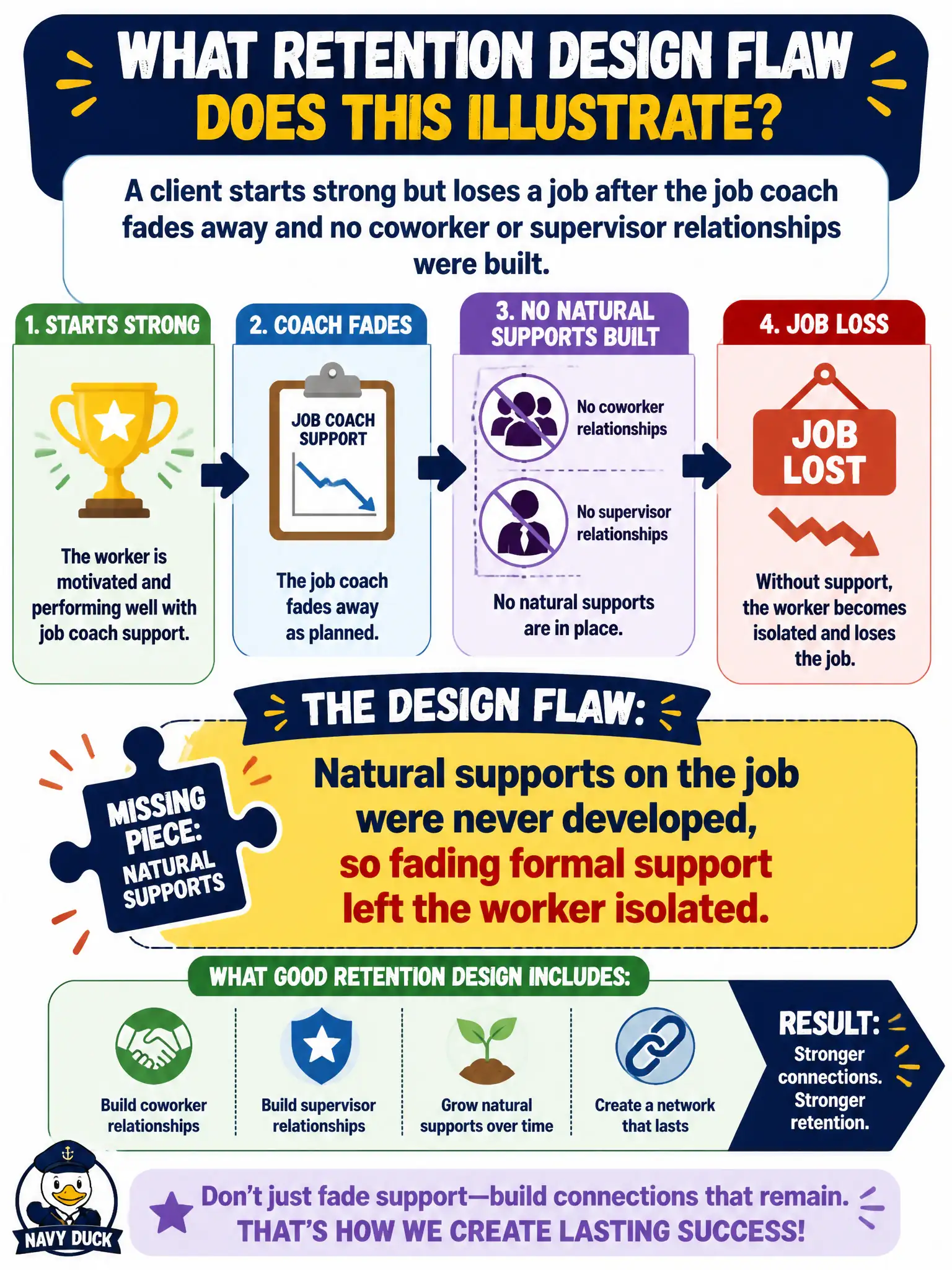 WHAT RETENTION DESIGN FLAW DOES THIS ILLUSTRATE?

A client starts strong but loses a job after the job coach fades away and no coworker or supervisor relationships were built.

1. STARTS STRONG

The worker is motivated and performing well with job coach support.

2. COACH FADES

JOB COACH SUPPORT

The job coach fades away as planned.

3. NO NATURAL SUPPORTS BUILT

No coworker relationships

No supervisor relationships

No natural supports are in place.

4. JOB LOSS

JOB LOST

Without support, the worker becomes isolated and loses the job.

THE DESIGN FLAW:

MISSING PIECE: NATURAL SUPPORTS

Natural supports on the job were never developed, so fading formal support left the worker isolated.

WHAT GOOD RETENTION DESIGN INCLUDES:

Build coworker relationships

Build supervisor relationships

Grow natural supports over time

Create a network that lasts

RESULT: Stronger connections. Stronger retention.

NAVY DUCK

Don't just fade support—build connections that remain. THAT'S HOW WE CREATE LASTING SUCCESS!