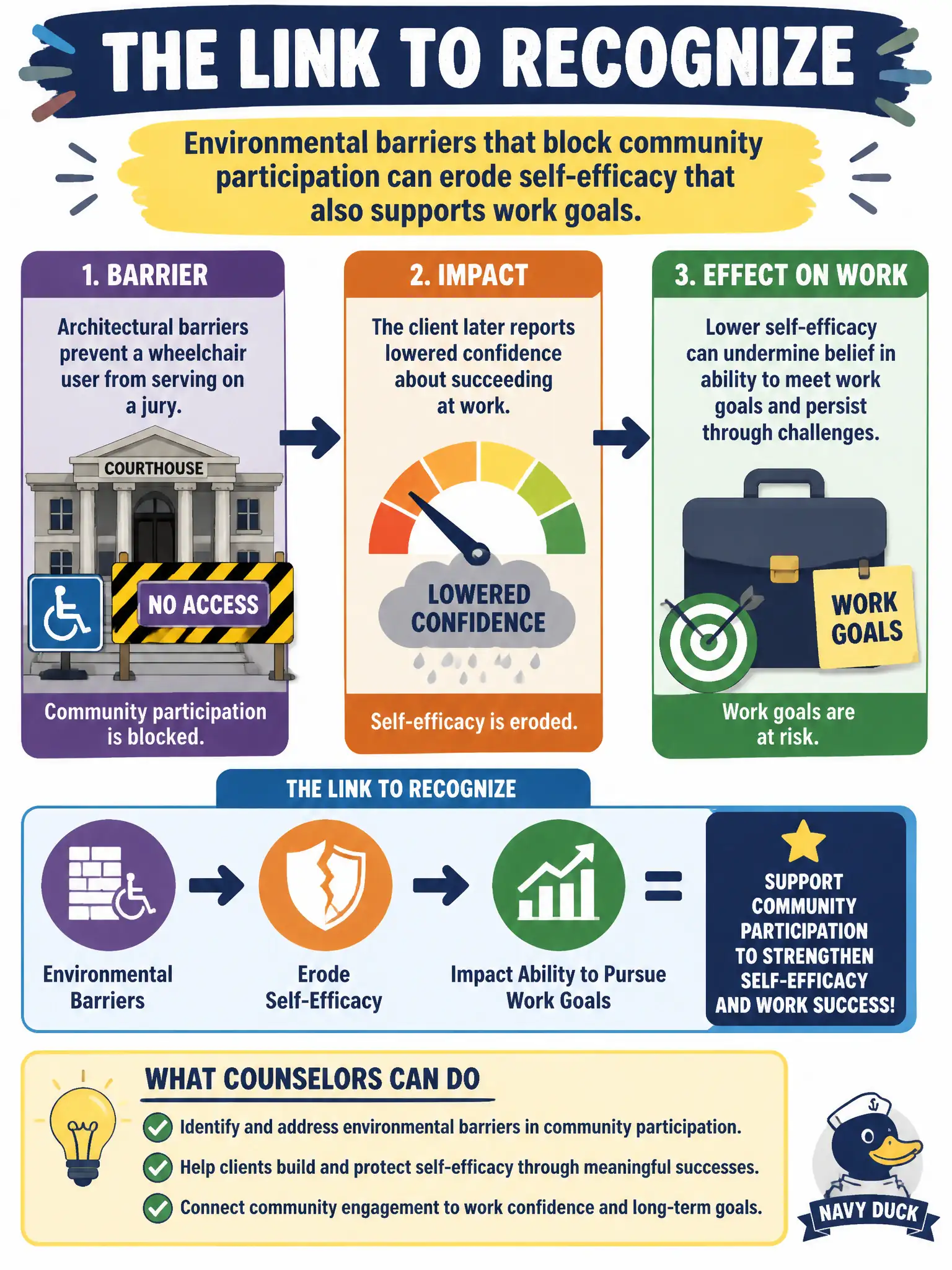 THE LINK TO RECOGNIZE

Environmental barriers that block community participation can erode self-efficacy that also supports work goals.

1. BARRIER

Architectural barriers prevent a wheelchair user from serving on a jury.

COURTHOUSE

NO ACCESS

Community participation is blocked.

2. IMPACT

The client later reports lowered confidence about succeeding at work.

LOWERED CONFIDENCE

Self-efficacy is eroded.

3. EFFECT ON WORK

Lower self-efficacy can undermine belief in ability to meet work goals and persist through challenges.

WORK GOALS

Work goals are at risk.

THE LINK TO RECOGNIZE

Environmental Barriers

Erode Self-Efficacy

Impact Ability to Pursue Work Goals

=

SUPPORT COMMUNITY PARTICIPATION TO STRENGTHEN SELF-EFFICACY AND WORK SUCCESS!

WHAT COUNSELORS CAN DO

Identify and address environmental barriers in community participation.

Help clients build and protect self-efficacy through meaningful successes.

Connect community engagement to work confidence and long-term goals.

NAVY DUCK