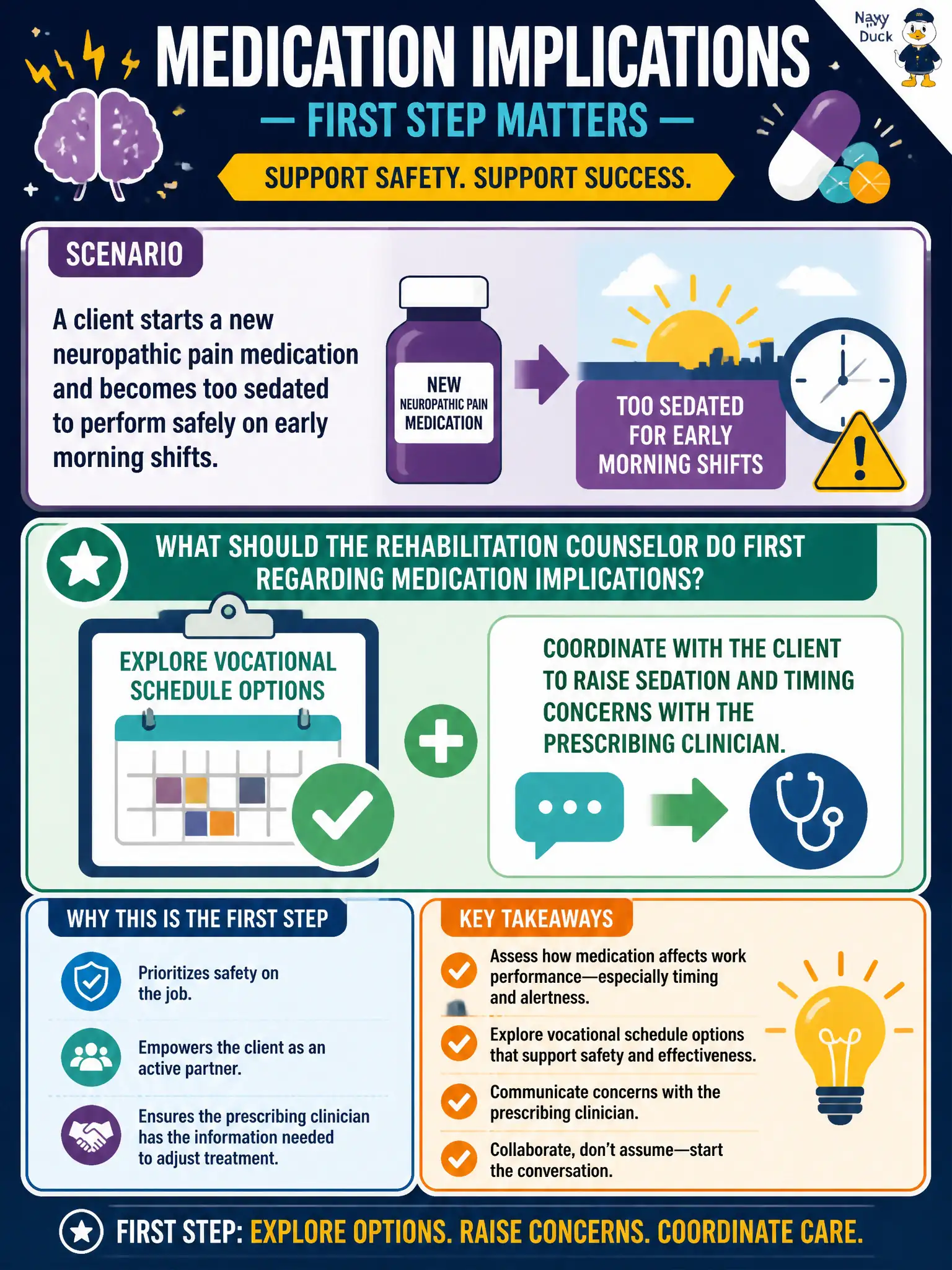 Navy Duck

MEDICATION IMPLICATIONS

— FIRST STEP MATTERS —

SUPPORT SAFETY. SUPPORT SUCCESS.

SCENARIO

A client starts a new neuropathic pain medication and becomes too sedated to perform safely on early morning shifts.

NEW NEUROPATHIC PAIN MEDICATION

TOO SEDATED FOR EARLY MORNING SHIFTS

WHAT SHOULD THE REHABILITATION COUNSELOR DO FIRST REGARDING MEDICATION IMPLICATIONS?

EXPLORE VOCATIONAL SCHEDULE OPTIONS

COORDINATE WITH THE CLIENT TO RAISE SEDATION AND TIMING CONCERNS WITH THE PRESCRIBING CLINICIAN.

WHY THIS IS THE FIRST STEP

Prioritizes safety on the job.

Empowers the client as an active partner.

Ensures the prescribing clinician has the information needed to adjust treatment.

KEY TAKEAWAYS

Assess how medication affects work performance—especially timing and alertness.

Explore vocational schedule options that support safety and effectiveness.

Communicate concerns with the prescribing clinician.

Collaborate, don't assume—start the conversation.

FIRST STEP: EXPLORE OPTIONS. RAISE CONCERNS. COORDINATE CARE.