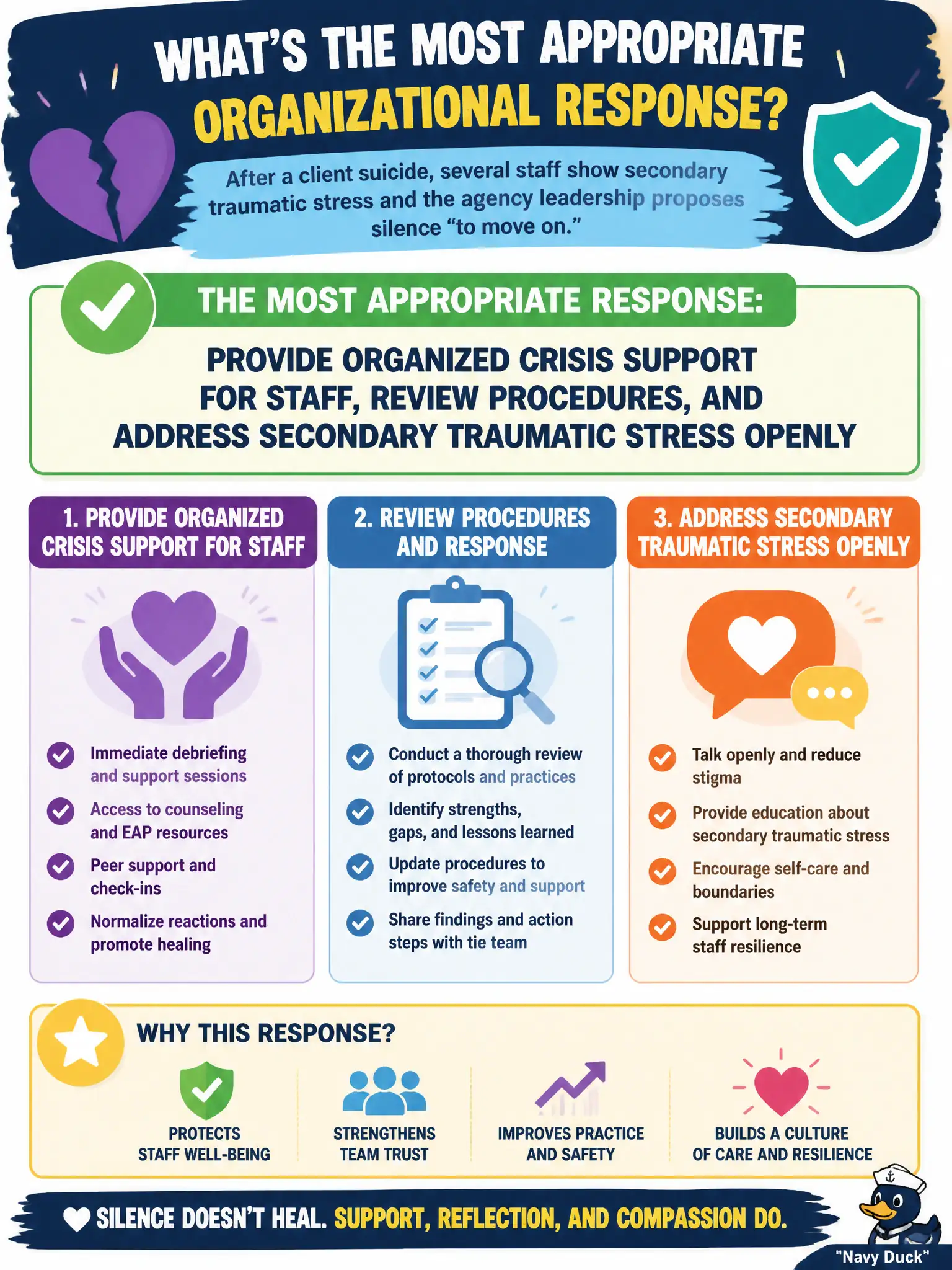 WHAT'S THE MOST APPROPRIATE ORGANIZATIONAL RESPONSE?

After a client suicide, several staff show secondary traumatic stress and the agency leadership proposes silence "to move on."

THE MOST APPROPRIATE RESPONSE:

PROVIDE ORGANIZED CRISIS SUPPORT FOR STAFF, REVIEW PROCEDURES, AND ADDRESS SECONDARY TRAUMATIC STRESS OPENLY

1. PROVIDE ORGANIZED CRISIS SUPPORT FOR STAFF

Immediate debriefing and support sessions

Access to counseling and EAP resources

Peer support and check-ins

Normalize reactions and promote healing

2. REVIEW PROCEDURES AND RESPONSE

Conduct a thorough review of protocols and practices

Identify strengths, gaps, and lessons learned

Update procedures to improve safety and support

Share findings and action steps with tie team

3. ADDRESS SECONDARY TRAUMATIC STRESS OPENLY

Talk openly and reduce stigma

Provide education about secondary traumatic stress

Encourage self-care and boundaries

Support long-term staff resilience

WHY THIS RESPONSE?

PROTECTS STAFF WELL-BEING

STRENGTHENS TEAM TRUST

IMPROVES PRACTICE AND SAFETY

BUILDS A CULTURE OF CARE AND RESILIENCE

SILENCE DOESN'T HEAL. SUPPORT, REFLECTION, AND COMPASSION DO.

"Navy Duck"