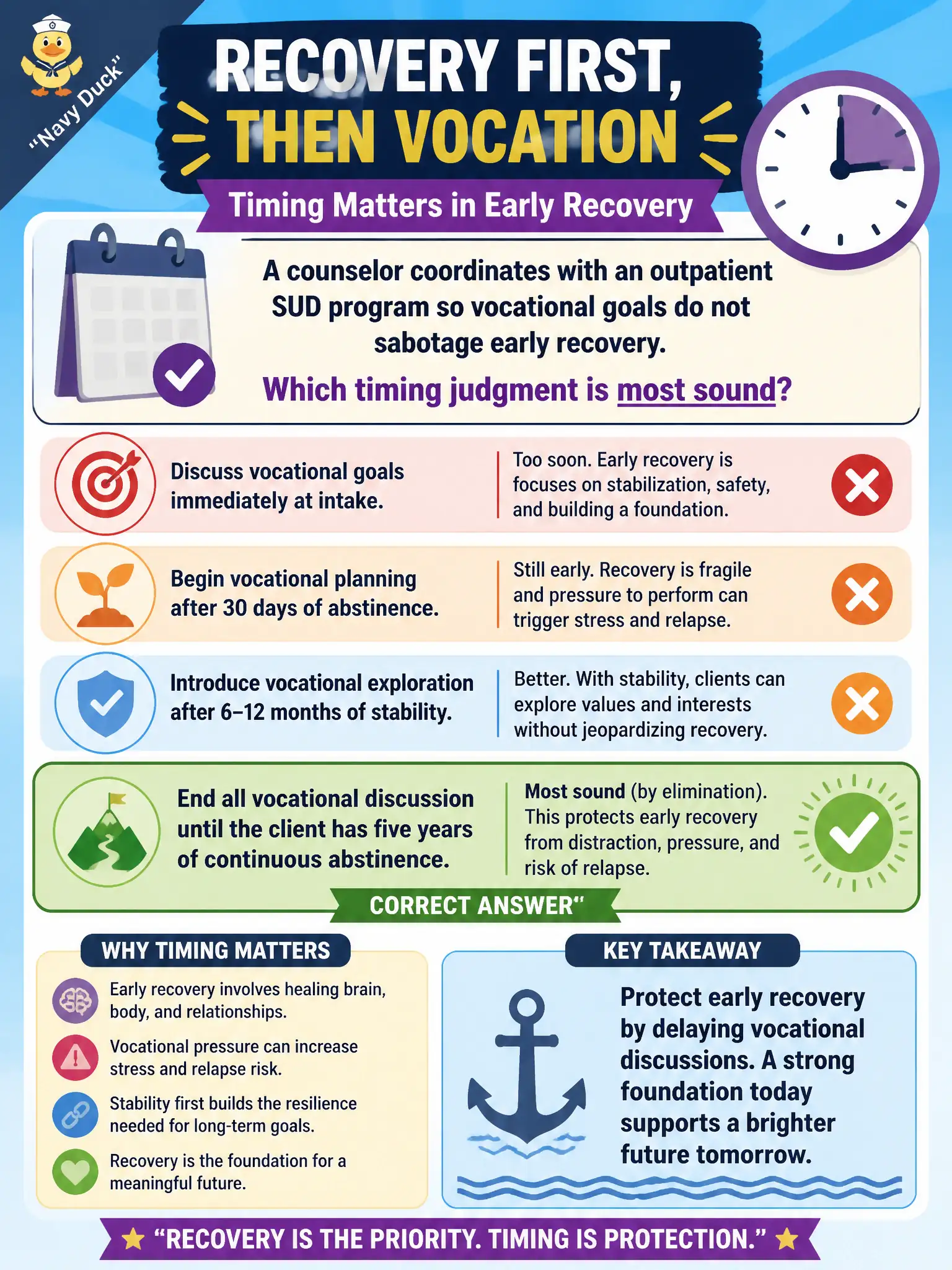 "Navy Duck"

RECOVERY FIRST, THEN VOCATION

Timing Matters in Early Recovery

A counselor coordinates with an outpatient SUD program so vocational goals do not sabotage early recovery.

Which timing judgment is most sound?

Discuss vocational goals immediately at intake.

Too soon. Early recovery is focuses on stabilization, safety, and building a foundation.

Begin vocational planning after 30 days of abstinence.

Still early. Recovery is fragile and pressure to perform can trigger stress and relapse.

Introduce vocational exploration after 6–12 months of stability.

Better. With stability, clients can explore values and interests without jeopardizing recovery.

End all vocational discussion until the client has five years of continuous abstinence.

Most sound (by elimination). This protects early recovery from distraction, pressure, and risk of relapse.

CORRECT ANSWER"

WHY TIMING MATTERS

Early recovery involves healing brain, body, and relationships.

Vocational pressure can increase stress and relapse risk.

Stability first builds the resilience needed for long-term goals.

Recovery is the foundation for a meaningful future.

KEY TAKEAWAY

Protect early recovery by delaying vocational discussions. A strong foundation today supports a brighter future tomorrow.

"RECOVERY IS THE PRIORITY. TIMING IS PROTECTION."