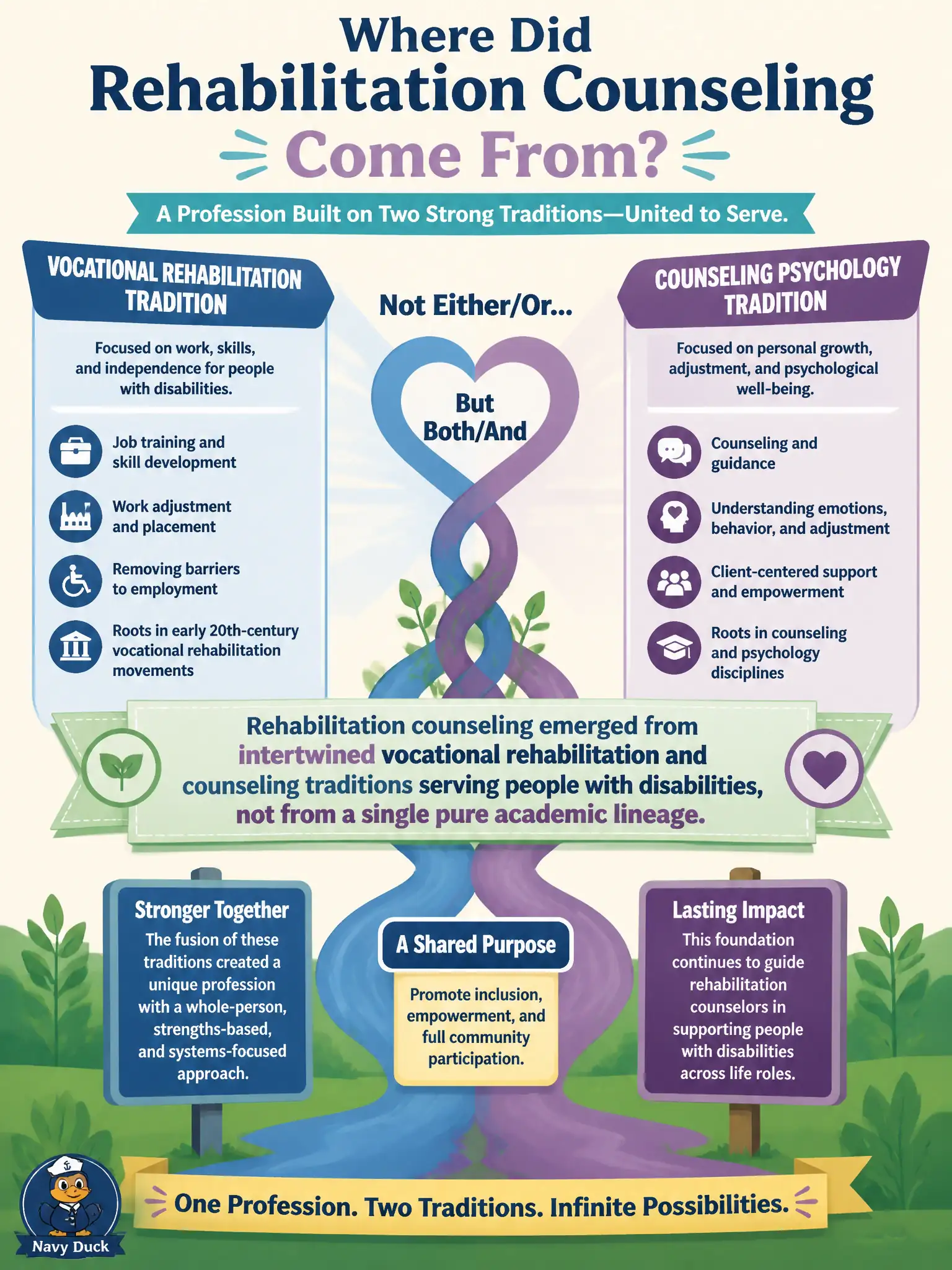 Where Did
Rehabilitation Counseling
Come From?

A Profession Built on Two Strong Traditions—United to Serve.

VOCATIONAL REHABILITATION TRADITION

Focused on work, skills, and independence for people with disabilities.

Job training and skill development

Work adjustment and placement

Removing barriers to employment

Roots in early 20th-century vocational rehabilitation movements

Not Either/Or...

But Both/And

COUNSELING PSYCHOLOGY TRADITION

Focused on personal growth, adjustment, and psychological well-being.

Counseling and guidance

Understanding emotions, behavior, and adjustment

Client-centered support and empowerment

Roots in counseling and psychology disciplines

Rehabilitation counseling emerged from intertwined vocational rehabilitation and counseling traditions serving people with disabilities, not from a single pure academic lineage.

Stronger Together
The fusion of these traditions created a unique profession with a whole-person, strengths-based, and systems-focused approach.

A Shared Purpose
Promote inclusion, empowerment, and full community participation.

Lasting Impact
This foundation continues to guide rehabilitation counselors in supporting people with disabilities across life roles.

One Profession. Two Traditions. Infinite Possibilities.

Navy Duck