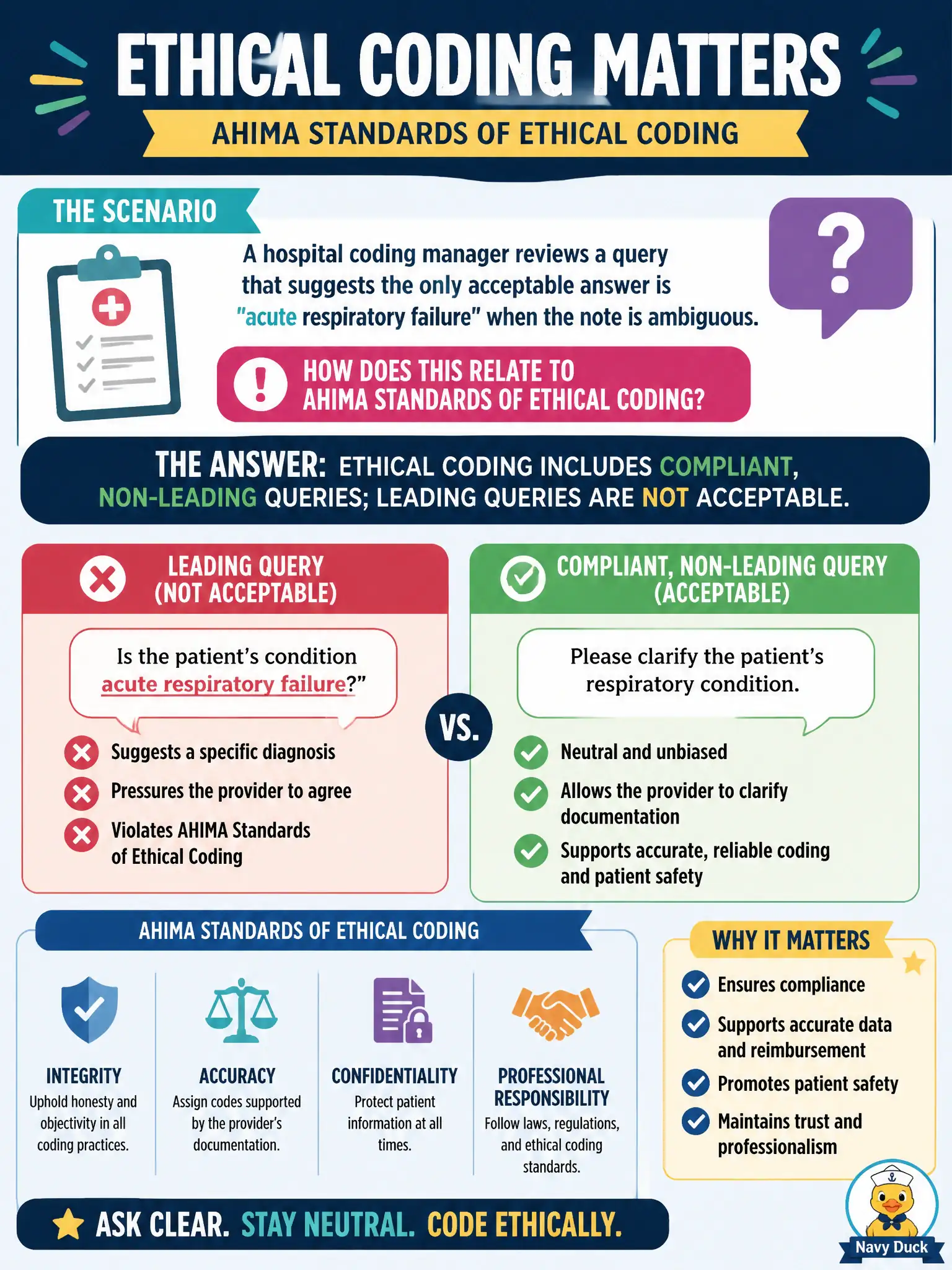 ETHICAL CODING MATTERS

AHIMA STANDARDS OF ETHICAL CODING

THE SCENARIO

A hospital coding manager reviews a query that suggests the only acceptable answer is "acute respiratory failure" when the note is ambiguous.

?

!

HOW DOES THIS RELATE TO AHIMA STANDARDS OF ETHICAL CODING?

THE ANSWER: ETHICAL CODING INCLUDES COMPLIANT, NON-LEADING QUERIES; LEADING QUERIES ARE NOT ACCEPTABLE.

LEADING QUERY (NOT ACCEPTABLE)

Is the patient's condition acute respiratory failure?"

Suggests a specific diagnosis

Pressures the provider to agree

Violates AHIMA Standards of Ethical Coding

VS.

COMPLIANT, NON-LEADING QUERY (ACCEPTABLE)

Please clarify the patient's respiratory condition.

Neutral and unbiased

Allows the provider to clarify documentation

Supports accurate, reliable coding and patient safety

AHIMA STANDARDS OF ETHICAL CODING

INTEGRITY
Uphold honesty and objectivity in all coding practices.

ACCURACY
Assign codes supported by the provider's documentation.

CONFIDENTIALITY
Protect patient information at all times.

PROFESSIONAL RESPONSIBILITY
Follow laws, regulations, and ethical coding standards.

WHY IT MATTERS

Ensures compliance

Supports accurate data and reimbursement

Promotes patient safety

Maintains trust and professionalism

ASK CLEAR. STAY NEUTRAL. CODE ETHICALLY.

Navy Duck