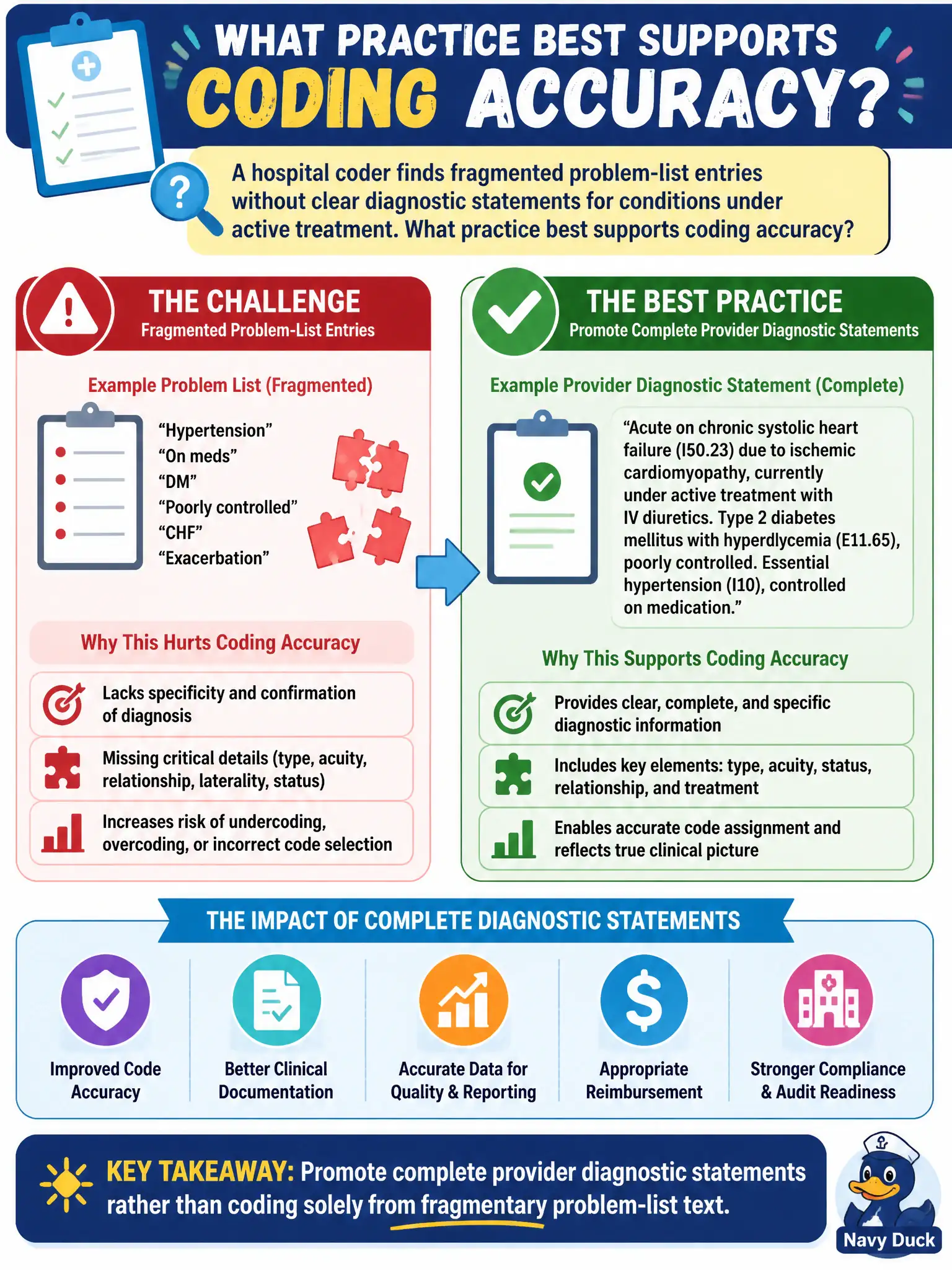 WHAT PRACTICE BEST SUPPORTS
CODING ACCURACY?

A hospital coder finds fragmented problem-list entries without clear diagnostic statements for conditions under active treatment. What practice best supports coding accuracy?

THE CHALLENGE
Fragmented Problem-List Entries

Example Problem List (Fragmented)

"Hypertension"
"On meds"
"DM"
"Poorly controlled"
"CHF"
"Exacerbation"

Why This Hurts Coding Accuracy

Lacks specificity and confirmation of diagnosis

Missing critical details (type, acuity, relationship, laterality, status)

Increases risk of undercoding, overcoding, or incorrect code selection

THE BEST PRACTICE
Promote Complete Provider Diagnostic Statements

Example Provider Diagnostic Statement (Complete)

"Acute on chronic systolic heart failure (I50.23) due to ischemic cardiomyopathy, currently under active treatment with IV diuretics. Type 2 diabetes mellitus with hyperdlycemia (E11.65), poorly controlled. Essential hypertension (I10), controlled on medication."

Why This Supports Coding Accuracy

Provides clear, complete, and specific diagnostic information

Includes key elements: type, acuity, status, relationship, and treatment

Enables accurate code assignment and reflects true clinical picture

THE IMPACT OF COMPLETE DIAGNOSTIC STATEMENTS

Improved Code Accuracy

Better Clinical Documentation

Accurate Data for Quality & Reporting

Appropriate Reimbursement

Stronger Compliance & Audit Readiness

KEY TAKEAWAY: Promote complete provider diagnostic statements rather than coding solely from fragmentary problem-list text.

Navy Duck