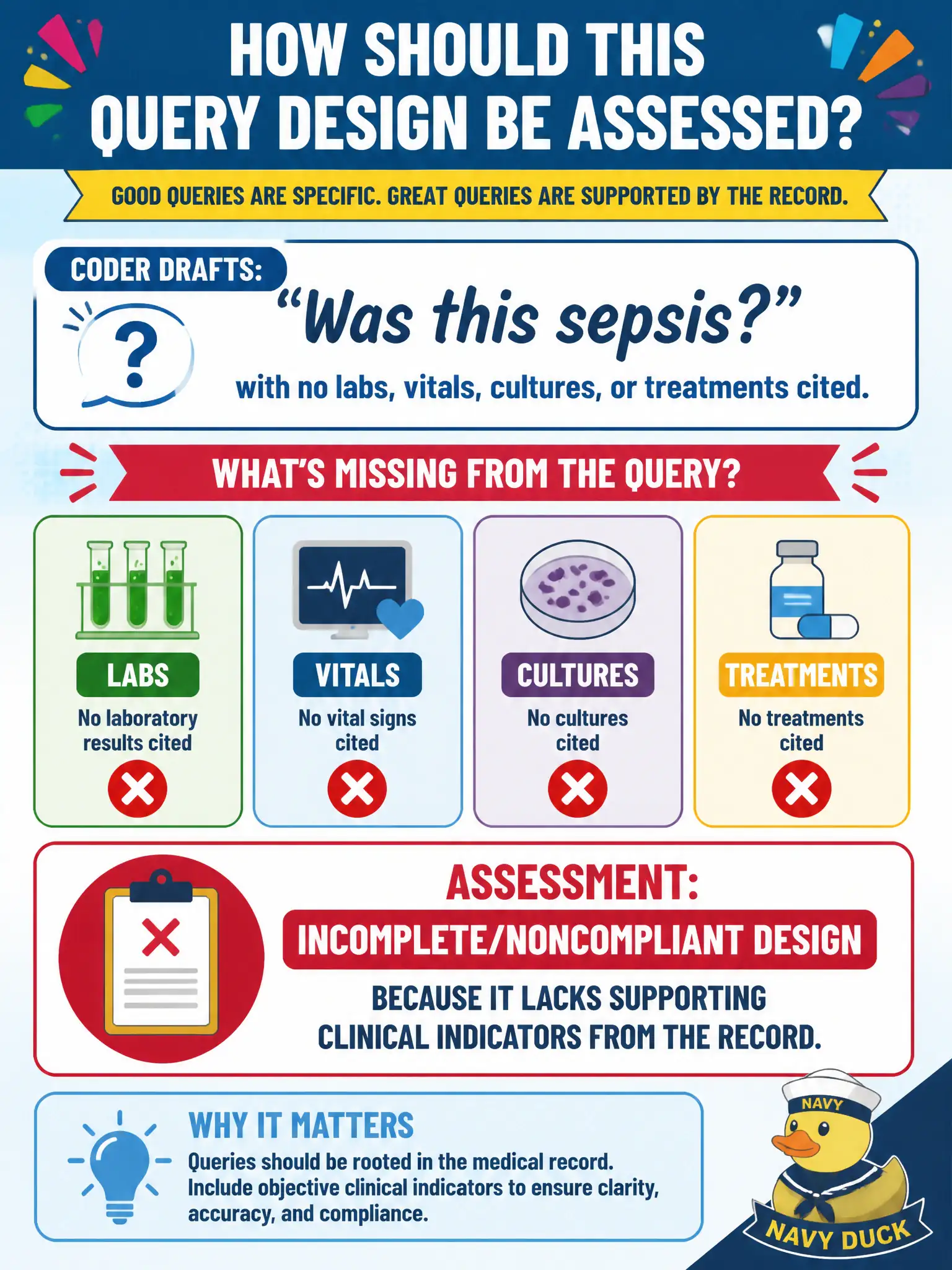 HOW SHOULD THIS QUERY DESIGN BE ASSESSED?

GOOD QUERIES ARE SPECIFIC. GREAT QUERIES ARE SUPPORTED BY THE RECORD.

CODER DRAFTS:

?

"Was this sepsis?"

with no labs, vitals, cultures, or treatments cited.

WHAT'S MISSING FROM THE QUERY?

LABS
No laboratory results cited

VITALS
No vital signs cited

CULTURES
No cultures cited

TREATMENTS
No treatments cited

ASSESSMENT:
INCOMPLETE/NONCOMPLIANT DESIGN
BECAUSE IT LACKS SUPPORTING CLINICAL INDICATORS FROM THE RECORD.

WHY IT MATTERS
Queries should be rooted in the medical record. Include objective clinical indicators to ensure clarity, accuracy, and compliance.

NAVY

NAVY DUCK