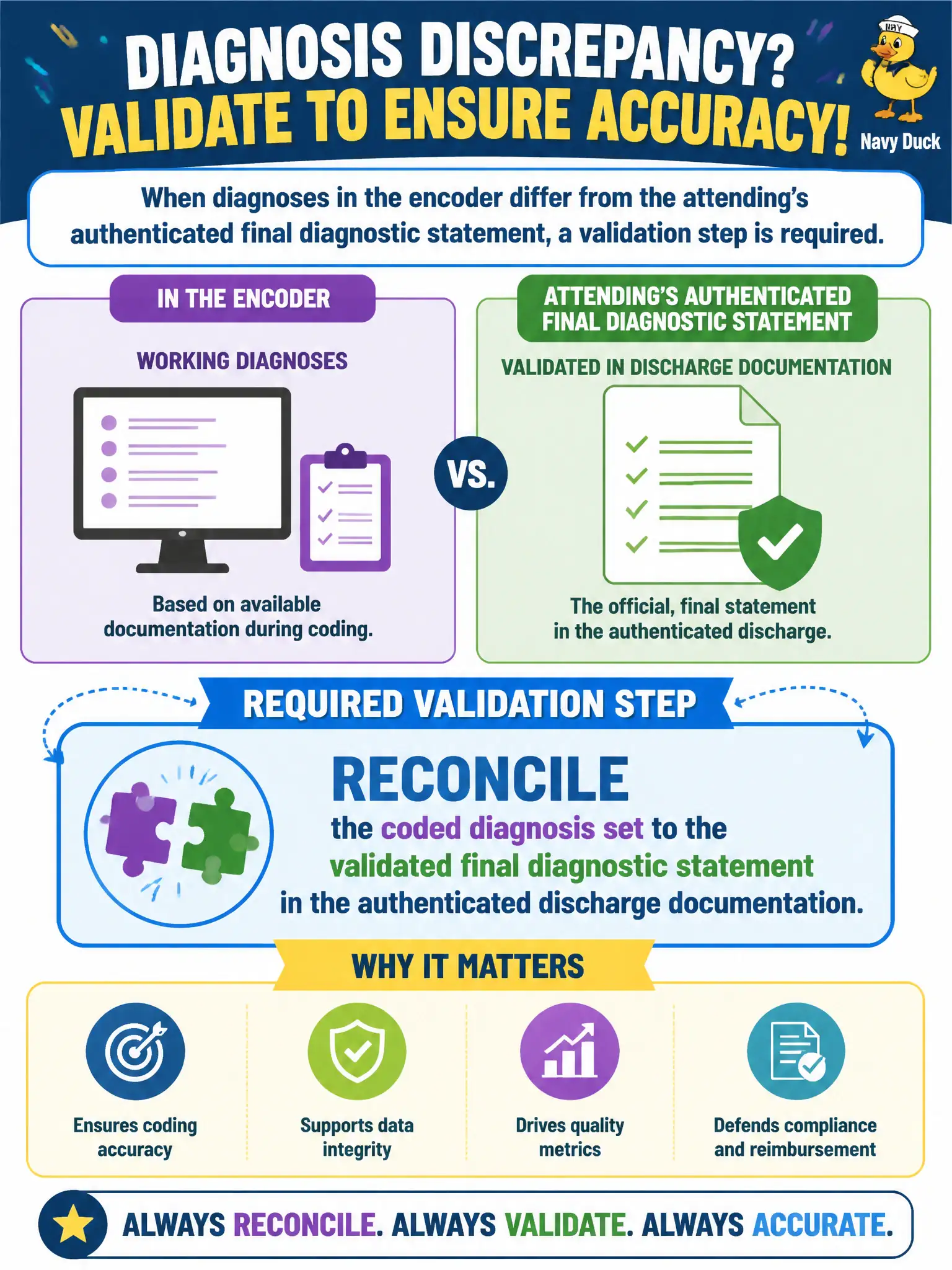 DIAGNOSIS DISCREPANCY?
VALIDATE TO ENSURE ACCURACY!

NAVY

Navy Duck

When diagnoses in the encoder differ from the attending's authenticated final diagnostic statement, a validation step is required.

IN THE ENCODER

WORKING DIAGNOSES

Based on available documentation during coding.

VS.

ATTENDING'S AUTHENTICATED FINAL DIAGNOSTIC STATEMENT

VALIDATED IN DISCHARGE DOCUMENTATION

The official, final statement in the authenticated discharge.

REQUIRED VALIDATION STEP

RECONCILE
the coded diagnosis set to the validated final diagnostic statement in the authenticated discharge documentation.

WHY IT MATTERS

Ensures coding accuracy

Supports data integrity

Drives quality metrics

Defends compliance and reimbursement

ALWAYS RECONCILE. ALWAYS VALIDATE. ALWAYS ACCURATE.