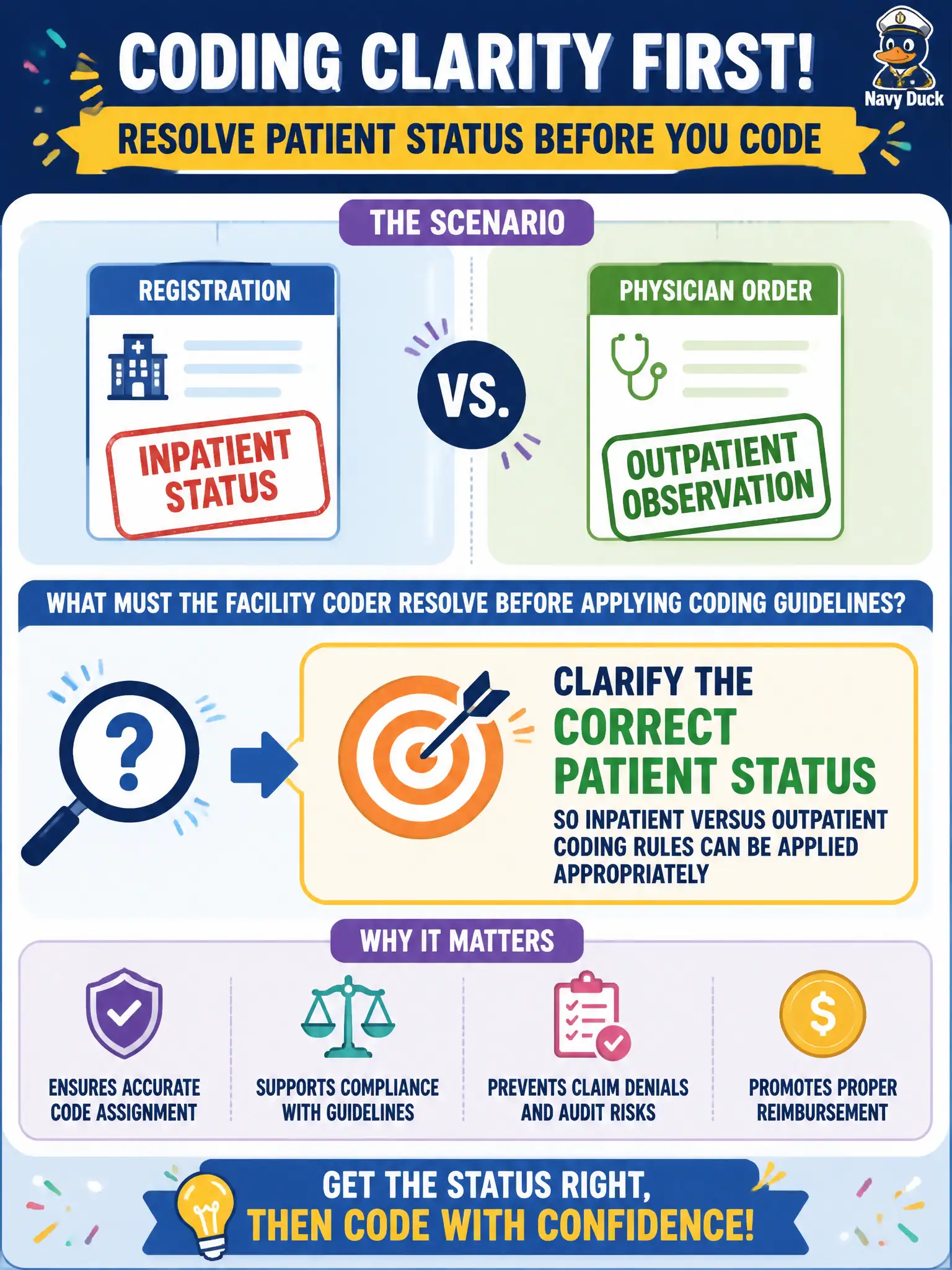 CODING CLARITY FIRST!

Navy Duck

RESOLVE PATIENT STATUS BEFORE YOU CODE

THE SCENARIO

REGISTRATION

INPATIENT STATUS

VS.

PHYSICIAN ORDER

OUTPATIENT OBSERVATION

WHAT MUST THE FACILITY CODER RESOLVE BEFORE APPLYING CODING GUIDELINES?

?

CLARIFY THE CORRECT PATIENT STATUS

SO INPATIENT VERSUS OUTPATIENT CODING RULES CAN BE APPLIED APPROPRIATELY

WHY IT MATTERS

ENSURES ACCURATE CODE ASSIGNMENT

SUPPORTS COMPLIANCE WITH GUIDELINES

PREVENTS CLAIM DENIALS AND AUDIT RISKS

$

PROMOTES PROPER REIMBURSEMENT

GET THE STATUS RIGHT, THEN CODE WITH CONFIDENCE!