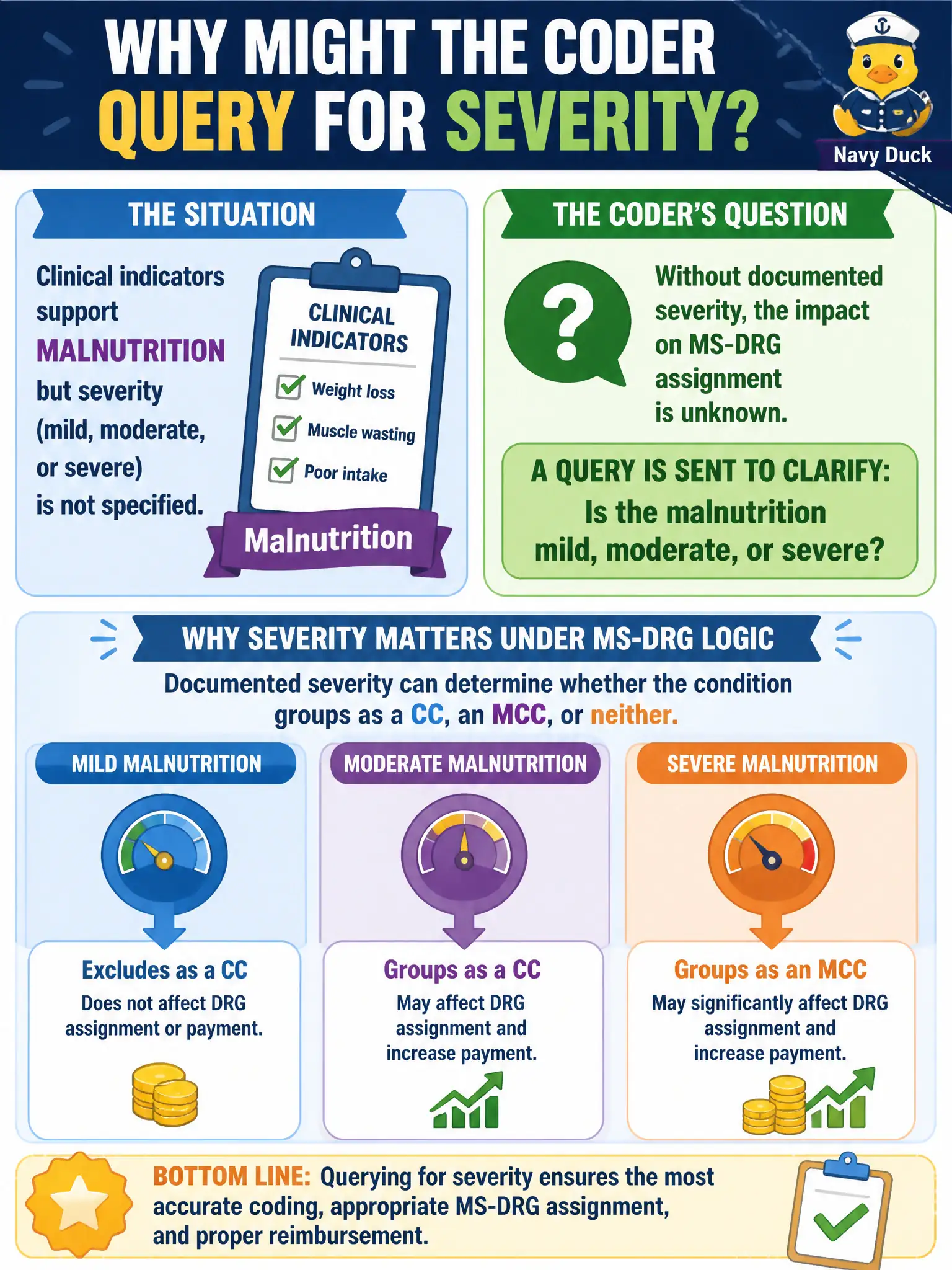 WHY MIGHT THE CODER QUERY FOR SEVERITY?

Navy Duck

THE SITUATION

Clinical indicators support MALNUTRITION but severity (mild, moderate, or severe) is not specified.

CLINICAL INDICATORS
Weight loss
Muscle wasting
Poor intake

Malnutrition

THE CODER'S QUESTION

?

Without documented severity, the impact on MS-DRG assignment is unknown.

A QUERY IS SENT TO CLARIFY:
Is the malnutrition mild, moderate, or severe?

WHY SEVERITY MATTERS UNDER MS-DRG LOGIC

Documented severity can determine whether the condition groups as a CC, an MCC, or neither.

MILD MALNUTRITION

Excludes as a CC
Does not affect DRG assignment or payment.

MODERATE MALNUTRITION

Groups as a CC
May affect DRG assignment and increase payment.

SEVERE MALNUTRITION

Groups as an MCC
May significantly affect DRG assignment and increase payment.

BOTTOM LINE: Querying for severity ensures the most accurate coding, appropriate MS-DRG assignment, and proper reimbursement.