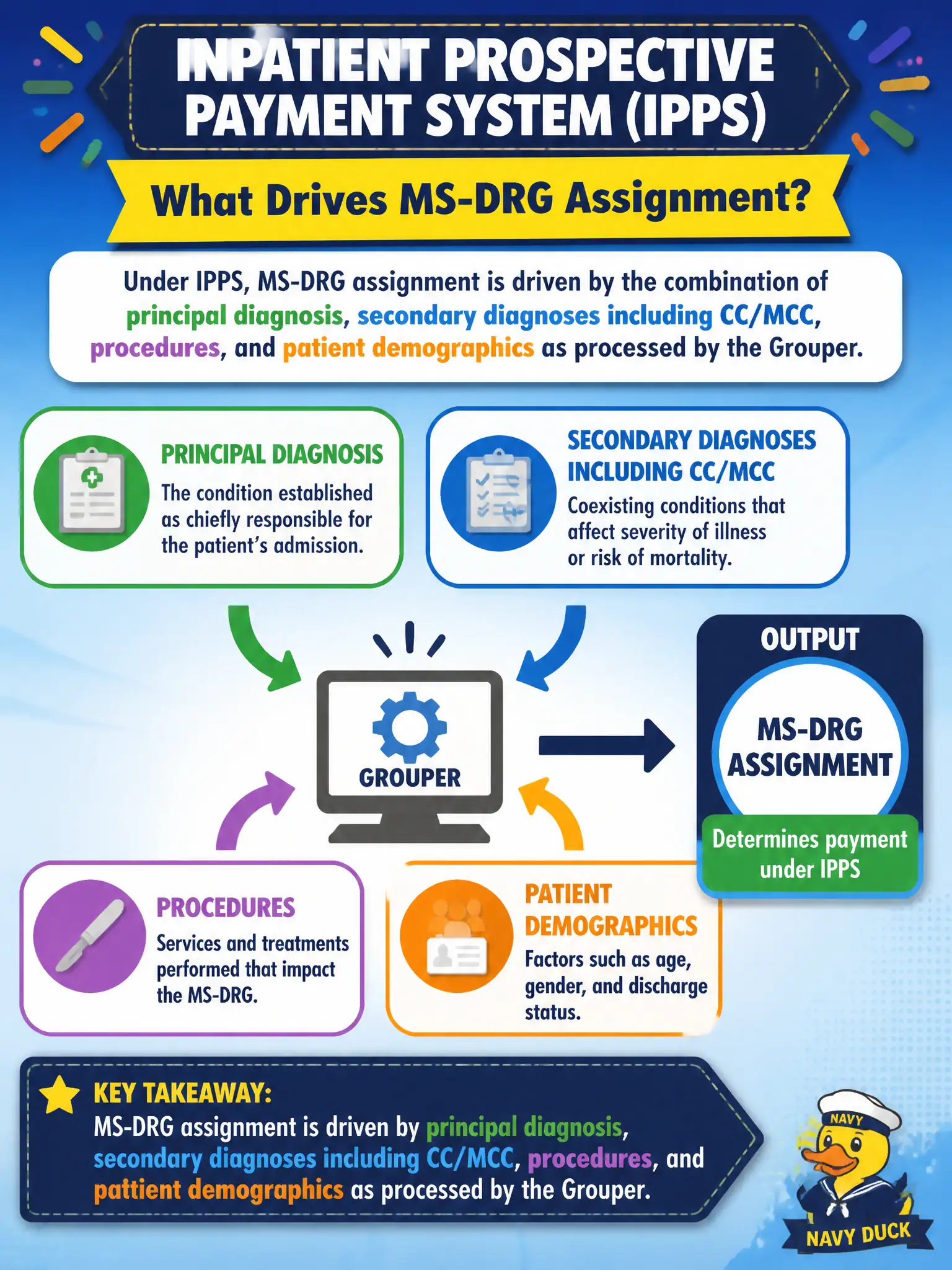 INPATIENT PROSPECTIVE PAYMENT SYSTEM (IPPS)

What Drives MS-DRG Assignment?

Under IPPS, MS-DRG assignment is driven by the combination of principal diagnosis, secondary diagnoses including CC/MCC, procedures, and patient demographics as processed by the Grouper.

PRINCIPAL DIAGNOSIS
The condition established as chiefly responsible for the patient's admission.

SECONDARY DIAGNOSES INCLUDING CC/MCC
Coexisting conditions that affect severity of illness or risk of mortality.

GROUPER

OUTPUT

MS-DRG ASSIGNMENT

Determines payment under IPPS

PROCEDURES
Services and treatments performed that impact the MS-DRG.

PATIENT DEMOGRAPHICS
Factors such as age, gender, and discharge status.

KEY TAKEAWAY:
MS-DRG assignment is driven by principal diagnosis, secondary diagnoses including CC/MCC, procedures, and pattient demographics as processed by the Grouper.

NAVY

NAVY DUCK