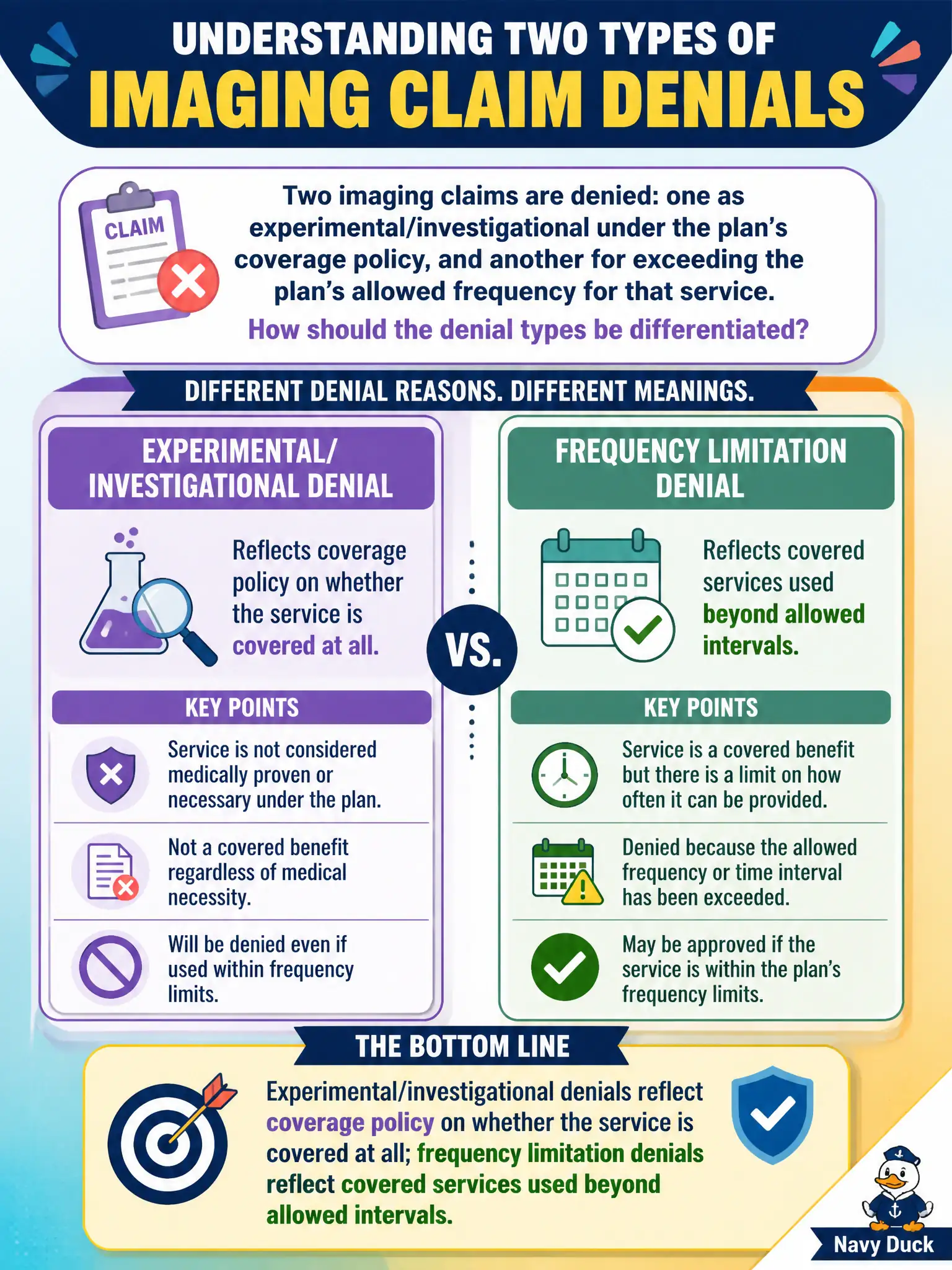 UNDERSTANDING TWO TYPES OF
IMAGING CLAIM DENIALS

CLAIM

Two imaging claims are denied: one as experimental/investigational under the plan's coverage policy, and another for exceeding the plan's allowed frequency for that service.

How should the denial types be differentiated?

DIFFERENT DENIAL REASONS. DIFFERENT MEANINGS.

EXPERIMENTAL/ INVESTIGATIONAL DENIAL

Reflects coverage policy on whether the service is covered at all.

KEY POINTS

Service is not considered medically proven or necessary under the plan.

Not a covered benefit regardless of medical necessity.

Will be denied even if used within frequency limits.

VS.

FREQUENCY LIMITATION DENIAL

Reflects covered services used beyond allowed intervals.

KEY POINTS

Service is a covered benefit but there is a limit on how often it can be provided.

Denied because the allowed frequency or time interval has been exceeded.

May be approved if the service is within the plan's frequency limits.

THE BOTTOM LINE

Experimental/investigational denials reflect coverage policy on whether the service is covered at all; frequency limitation denials reflect covered services used beyond allowed intervals.

Navy Duck