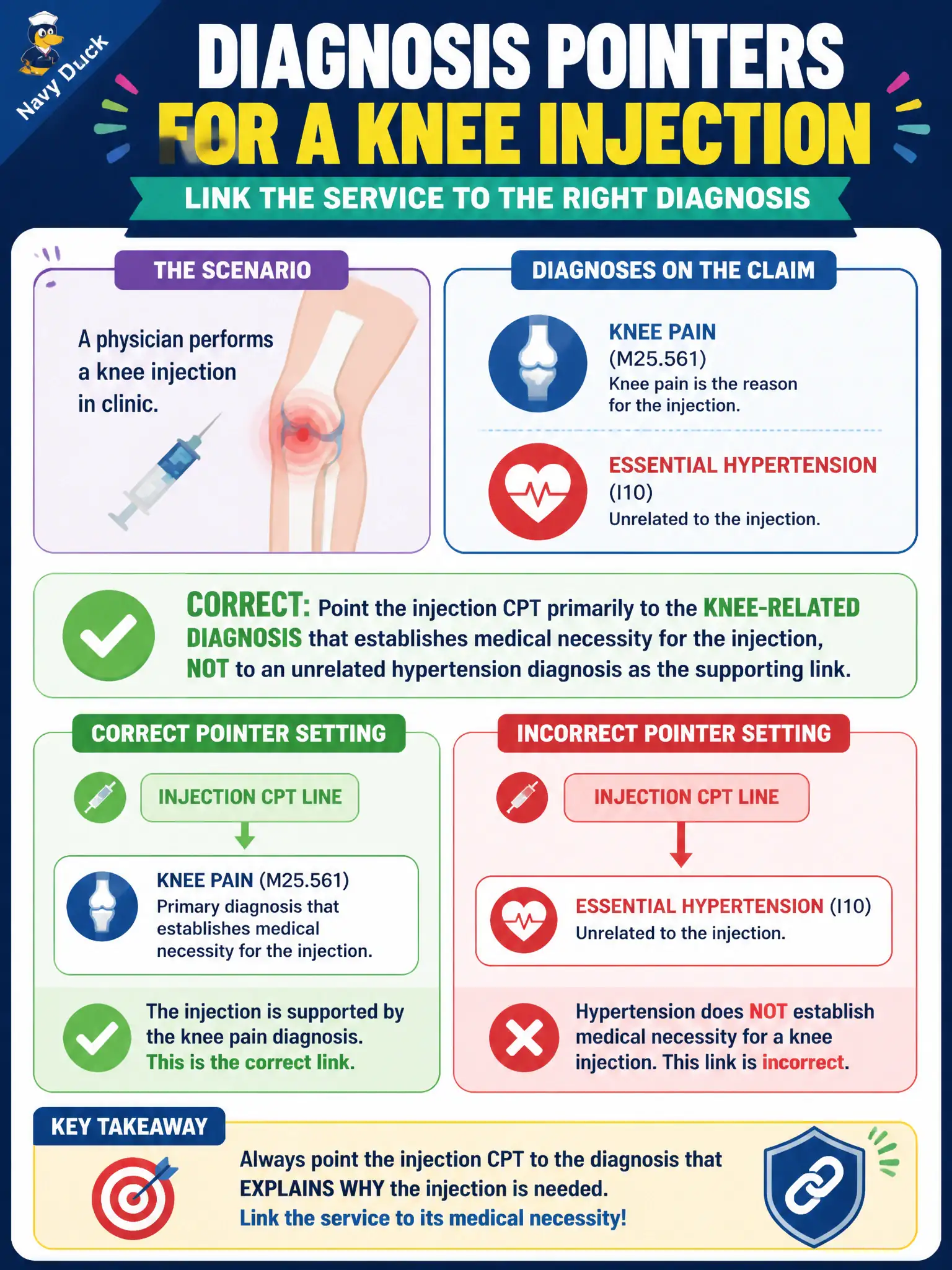 Navy Duck

DIAGNOSIS POINTERS FOR A KNEE INJECTION

LINK THE SERVICE TO THE RIGHT DIAGNOSIS

THE SCENARIO

A physician performs a knee injection in clinic.

DIAGNOSES ON THE CLAIM

KNEE PAIN (M25.561)
Knee pain is the reason for the injection.

ESSENTIAL HYPERTENSION (I10)
Unrelated to the injection.

CORRECT: Point the injection CPT primarily to the KNEE-RELATED DIAGNOSIS that establishes medical necessity for the injection, NOT to an unrelated hypertension diagnosis as the supporting link.

CORRECT POINTER SETTING

INJECTION CPT LINE

KNEE PAIN (M25.561)
Primary diagnosis that establishes medical necessity for the injection.

The injection is supported by the knee pain diagnosis. This is the correct link.

INCORRECT POINTER SETTING

INJECTION CPT LINE

ESSENTIAL HYPERTENSION (I10)
Unrelated to the injection.

Hypertension does NOT establish medical necessity for a knee injection. This link is incorrect.

KEY TAKEAWAY

Always point the injection CPT to the diagnosis that EXPLAINS WHY the injection is needed.
Link the service to its medical necessity!