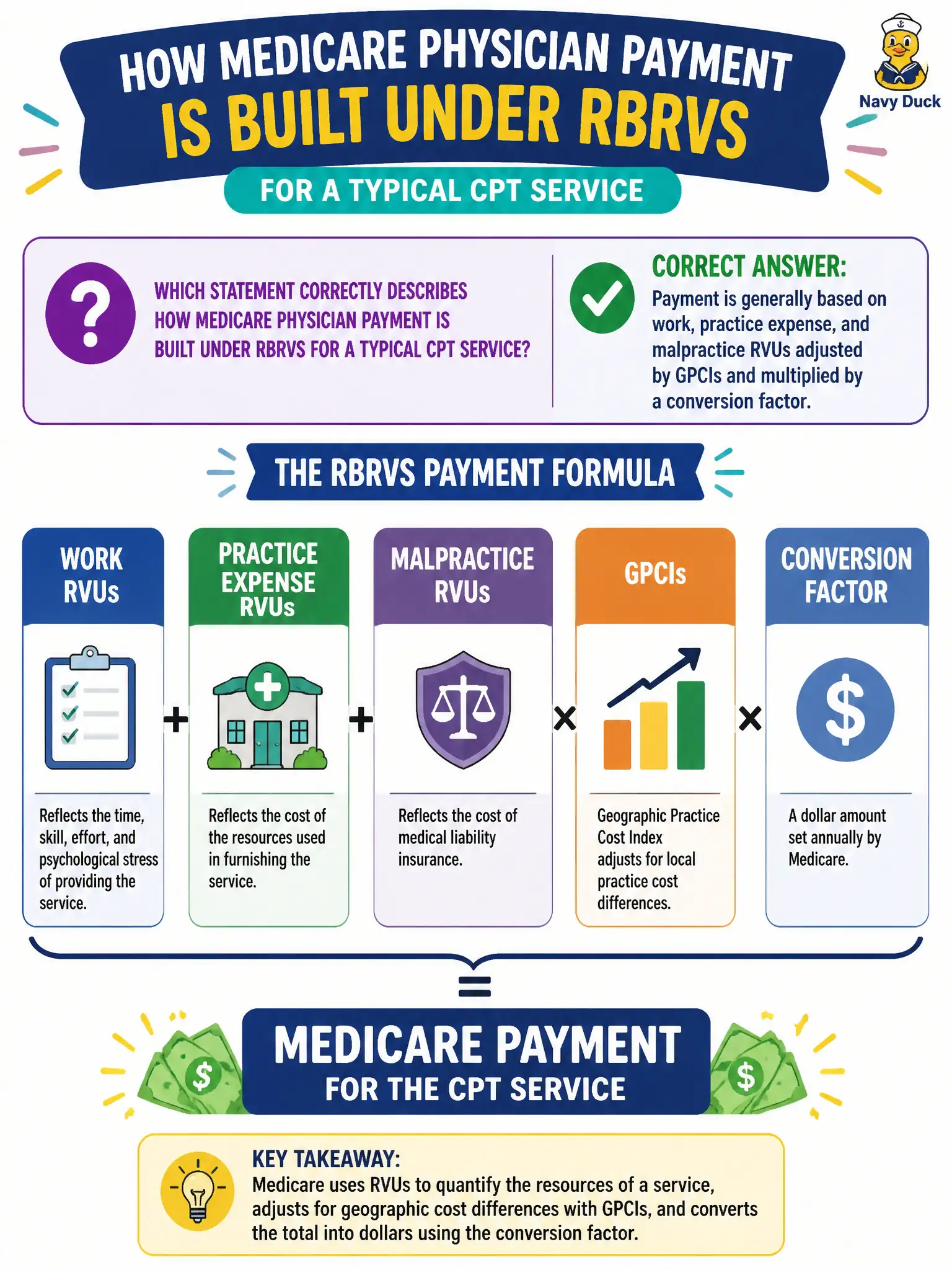 HOW MEDICARE PHYSICIAN PAYMENT IS BUILT UNDER RBRVS

FOR A TYPICAL CPT SERVICE

Navy Duck

?

WHICH STATEMENT CORRECTLY DESCRIBES HOW MEDICARE PHYSICIAN PAYMENT IS BUILT UNDER RBRVS FOR A TYPICAL CPT SERVICE?

CORRECT ANSWER:
Payment is generally based on work, practice expense, and malpractice RVUs adjusted by GPCIs and multiplied by a conversion factor.

THE RBRVS PAYMENT FORMULA

WORK RVUs

Reflects the time, skill, effort, and psychological stress of providing the service.

+

PRACTICE EXPENSE RVUs

Reflects the cost of the resources used in furnishing the service.

+

MALPRACTICE RVUs

Reflects the cost of medical liability insurance.

×

GPCIs

Geographic Practice Cost Index adjusts for local practice cost differences.

×

CONVERSION FACTOR

$

A dollar amount set annually by Medicare.

=

$

MEDICARE PAYMENT
FOR THE CPT SERVICE

$

KEY TAKEAWAY:
Medicare uses RVUs to quantify the resources of a service, adjusts for geographic cost differences with GPCIs, and converts the total into dollars using the conversion factor.