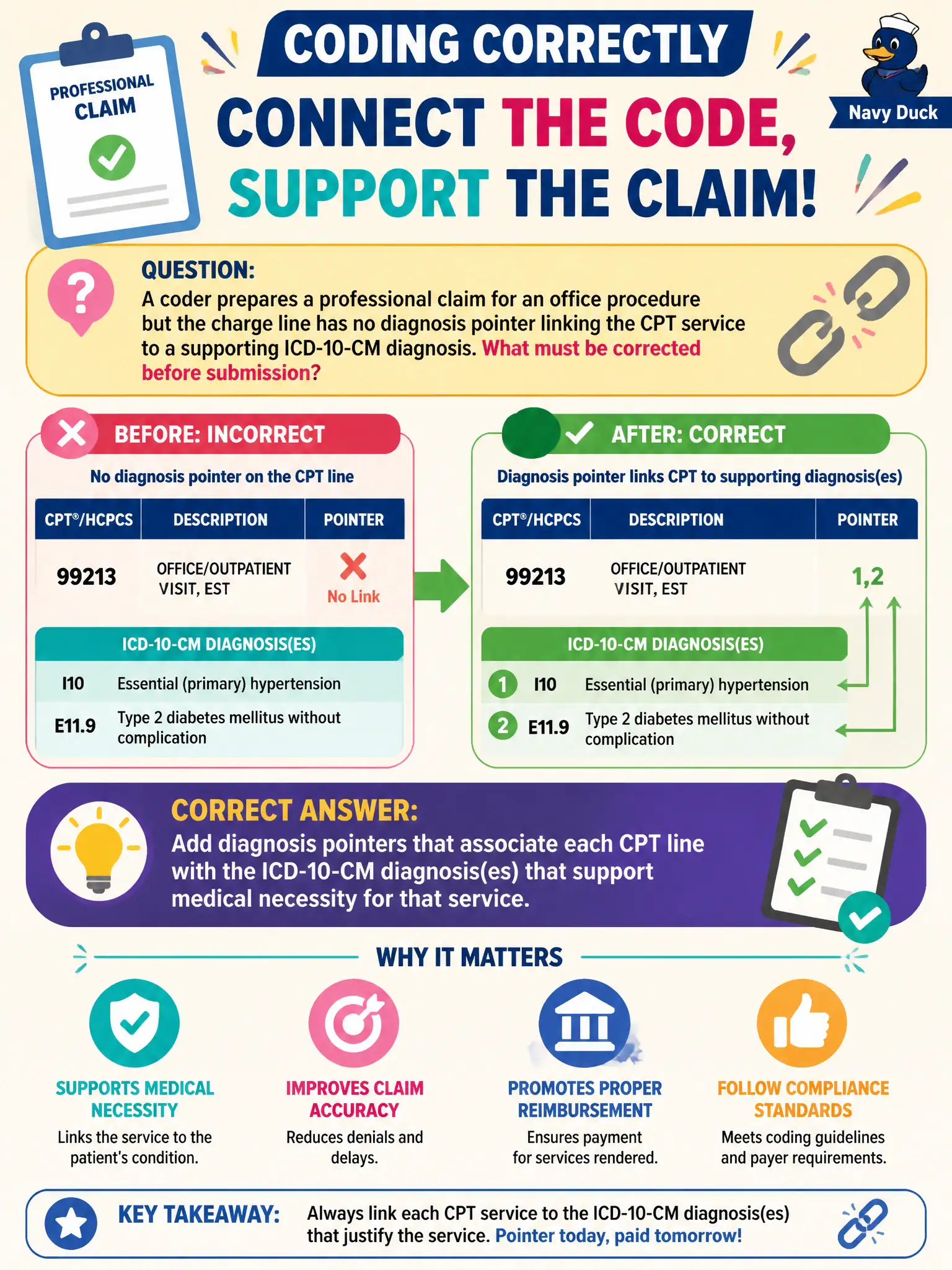 PROFESSIONAL CLAIM

CODING CORRECTLY

CONNECT THE CODE, SUPPORT THE CLAIM!

Navy Duck

QUESTION:
A coder prepares a professional claim for an office procedure but the charge line has no diagnosis pointer linking the CPT service to a supporting ICD-10-CM diagnosis. What must be corrected before submission?

BEFORE: INCORRECT

No diagnosis pointer on the CPT line

| CPT®/HCPCS | DESCRIPTION | POINTER |
|---|---|---|
| 99213 | OFFICE/OUTPATIENT VISIT, EST | No Link |

ICD-10-CM DIAGNOSIS(ES)

| I10 | Essential (primary) hypertension |
|---|---|
| E11.9 | Type 2 diabetes mellitus without complication |

AFTER: CORRECT

Diagnosis pointer links CPT to supporting diagnosis(es)

| CPT®/HCPCS | DESCRIPTION | POINTER |
|---|---|---|
| 99213 | OFFICE/OUTPATIENT VISIT, EST | 1,2 |

ICD-10-CM DIAGNOSIS(ES)

| 1 | I10 | Essential (primary) hypertension |
|---|---|---|
| 2 | E11.9 | Type 2 diabetes mellitus without complication |

CORRECT ANSWER:
Add diagnosis pointers that associate each CPT line with the ICD-10-CM diagnosis(es) that support medical necessity for that service.

WHY IT MATTERS

SUPPORTS MEDICAL NECESSITY
Links the service to the patient's condition.

IMPROVES CLAIM ACCURACY
Reduces denials and delays.

PROMOTES PROPER REIMBURSEMENT
Ensures payment for services rendered.

FOLLOW COMPLIANCE STANDARDS
Meets coding guidelines and payer requirements.

KEY TAKEAWAY: Always link each CPT service to the ICD-10-CM diagnosis(es) that justify the service. Pointer today, paid tomorrow!