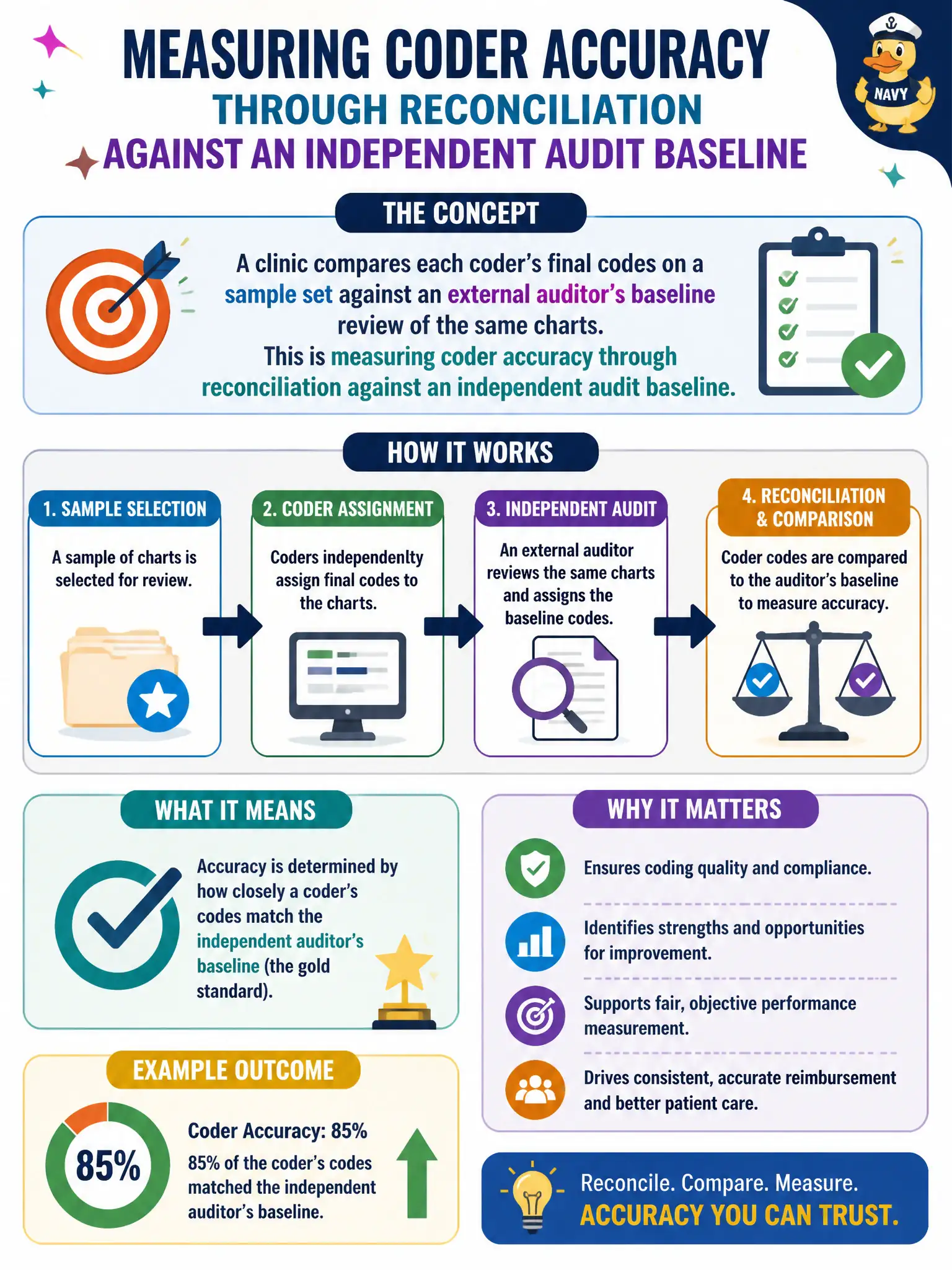 MEASURING CODER ACCURACY
THROUGH RECONCILIATION
AGAINST AN INDEPENDENT AUDIT BASELINE

NAVY

THE CONCEPT

A clinic compares each coder's final codes on a sample set against an external auditor's baseline review of the same charts.
This is measuring coder accuracy through reconciliation against an independent audit baseline.

HOW IT WORKS

1. SAMPLE SELECTION
A sample of charts is selected for review.

2. CODER ASSIGNMENT
Coders independenlty assign final codes to the charts.

3. INDEPENDENT AUDIT
An external auditor reviews the same charts and assigns the baseline codes.

4. RECONCILIATION & COMPARISON
Coder codes are compared to the auditor's baseline to measure accuracy.

WHAT IT MEANS

Accuracy is determined by how closely a coder's codes match the independent auditor's baseline (the gold standard).

EXAMPLE OUTCOME

85%

Coder Accuracy: 85%
85% of the coder's codes matched the independent auditor's baseline.

WHY IT MATTERS

Ensures coding quality and compliance.

Identifies strengths and opportunities for improvement.

Supports fair, objective performance measurement.

Drives consistent, accurate reimbursement and better patient care.

Reconcile. Compare. Measure.
ACCURACY YOU CAN TRUST.