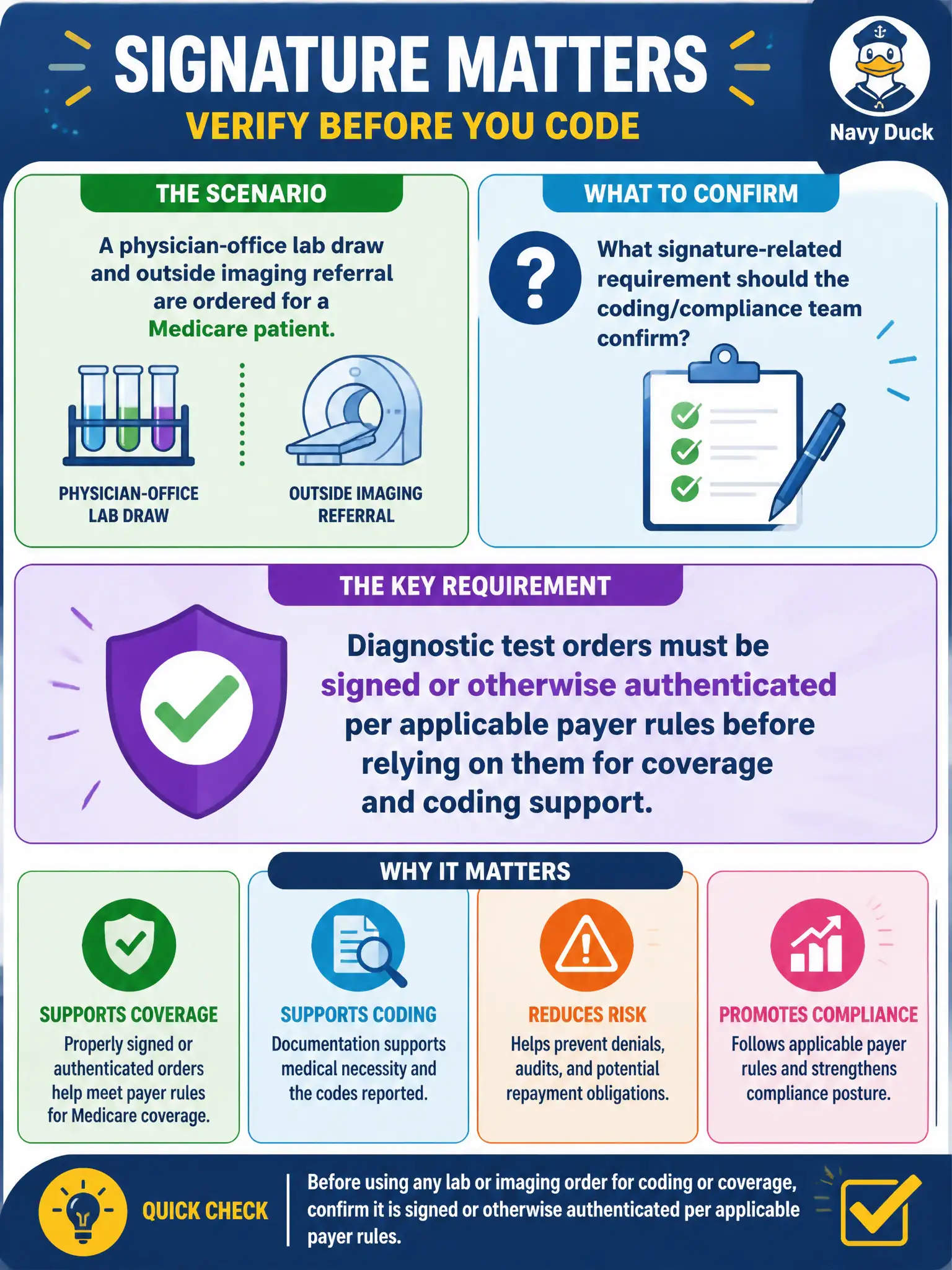 SIGNATURE MATTERS
VERIFY BEFORE YOU CODE

Navy Duck

THE SCENARIO

A physician-office lab draw and outside imaging referral are ordered for a Medicare patient.

PHYSICIAN-OFFICE LAB DRAW

OUTSIDE IMAGING REFERRAL

WHAT TO CONFIRM

?

What signature-related requirement should the coding/compliance team confirm?

THE KEY REQUIREMENT

Diagnostic test orders must be signed or otherwise authenticated per applicable payer rules before relying on them for coverage and coding support.

WHY IT MATTERS

SUPPORTS COVERAGE
Properly signed or authenticated orders help meet payer rules for Medicare coverage.

SUPPORTS CODING
Documentation supports medical necessity and the codes reported.

REDUCES RISK
Helps prevent denials, audits, and potential repayment obligations.

PROMOTES COMPLIANCE
Follows applicable payer rules and strengthens compliance posture.

QUICK CHECK

Before using any lab or imaging order for coding or coverage, confirm it is signed or otherwise authenticated per applicable payer rules.