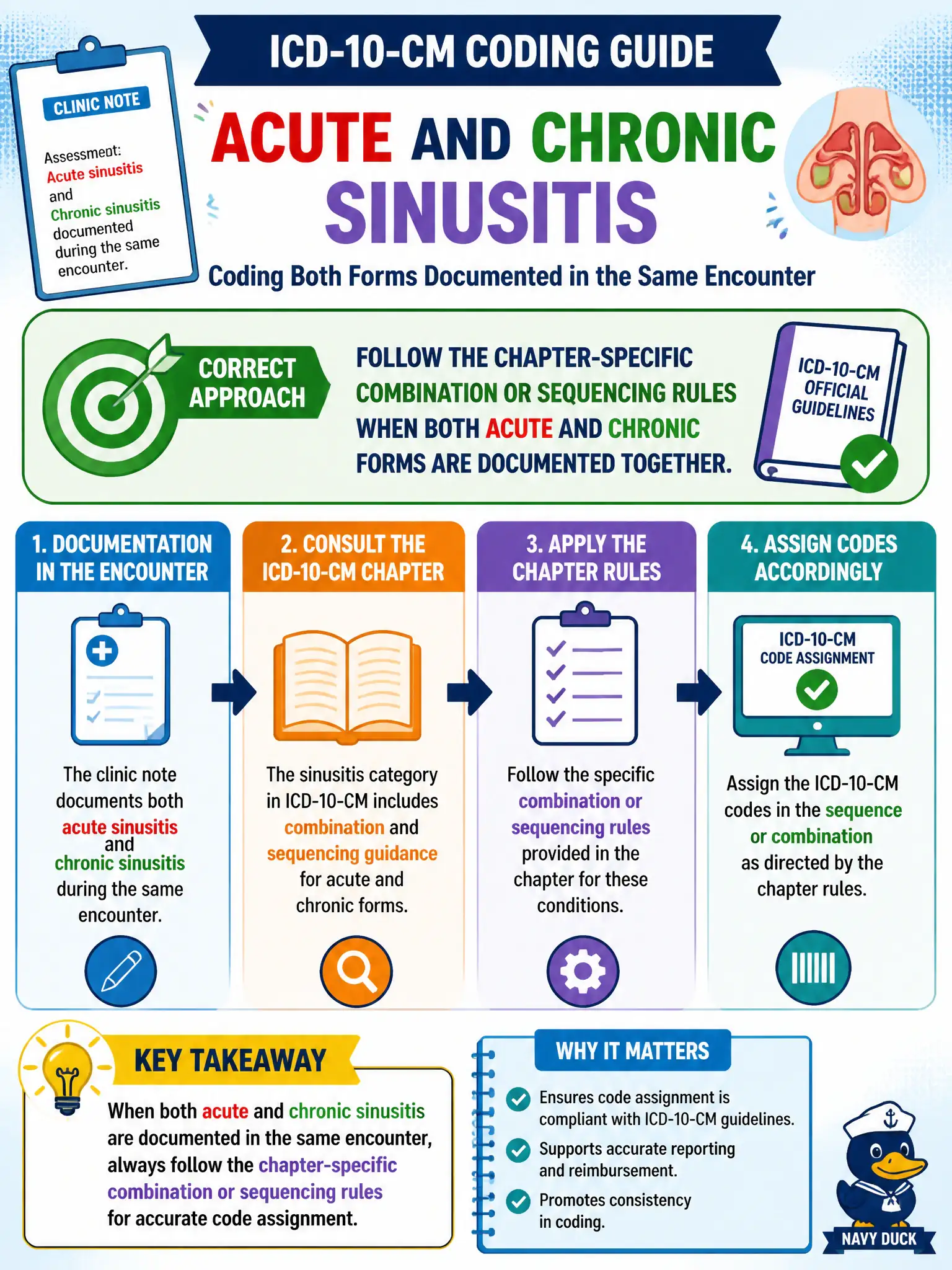 CLINIC NOTE

Assessment:
Acute sinusitis
and
Chronic sinusitis
documented during the same encounter.

ICD-10-CM CODING GUIDE

ACUTE AND CHRONIC SINUSITIS

Coding Both Forms Documented in the Same Encounter

CORRECT APPROACH

FOLLOW THE CHAPTER-SPECIFIC COMBINATION OR SEQUENCING RULES WHEN BOTH ACUTE AND CHRONIC FORMS ARE DOCUMENTED TOGETHER.

ICD-10-CM OFFICIAL GUIDELINES

1. DOCUMENTATION IN THE ENCOUNTER

The clinic note documents both acute sinusitis and chronic sinusitis during the same encounter.

2. CONSULT THE ICD-10-CM CHAPTER

The sinusitis category in ICD-10-CM includes combination and sequencing guidance for acute and chronic forms.

3. APPLY THE CHAPTER RULES

Follow the specific combination or sequencing rules provided in the chapter for these conditions.

4. ASSIGN CODES ACCORDINGLY

ICD-10-CM CODE ASSIGNMENT

Assign the ICD-10-CM codes in the sequence or combination as directed by the chapter rules.

KEY TAKEAWAY

When both acute and chronic sinusitis are documented in the same encounter, always follow the chapter-specific combination or sequencing rules for accurate code assignment.

WHY IT MATTERS

Ensures code assignment is compliant with ICD-10-CM guidelines.

Supports accurate reporting and reimbursement.

Promotes consistency in coding.

NAVY DUCK