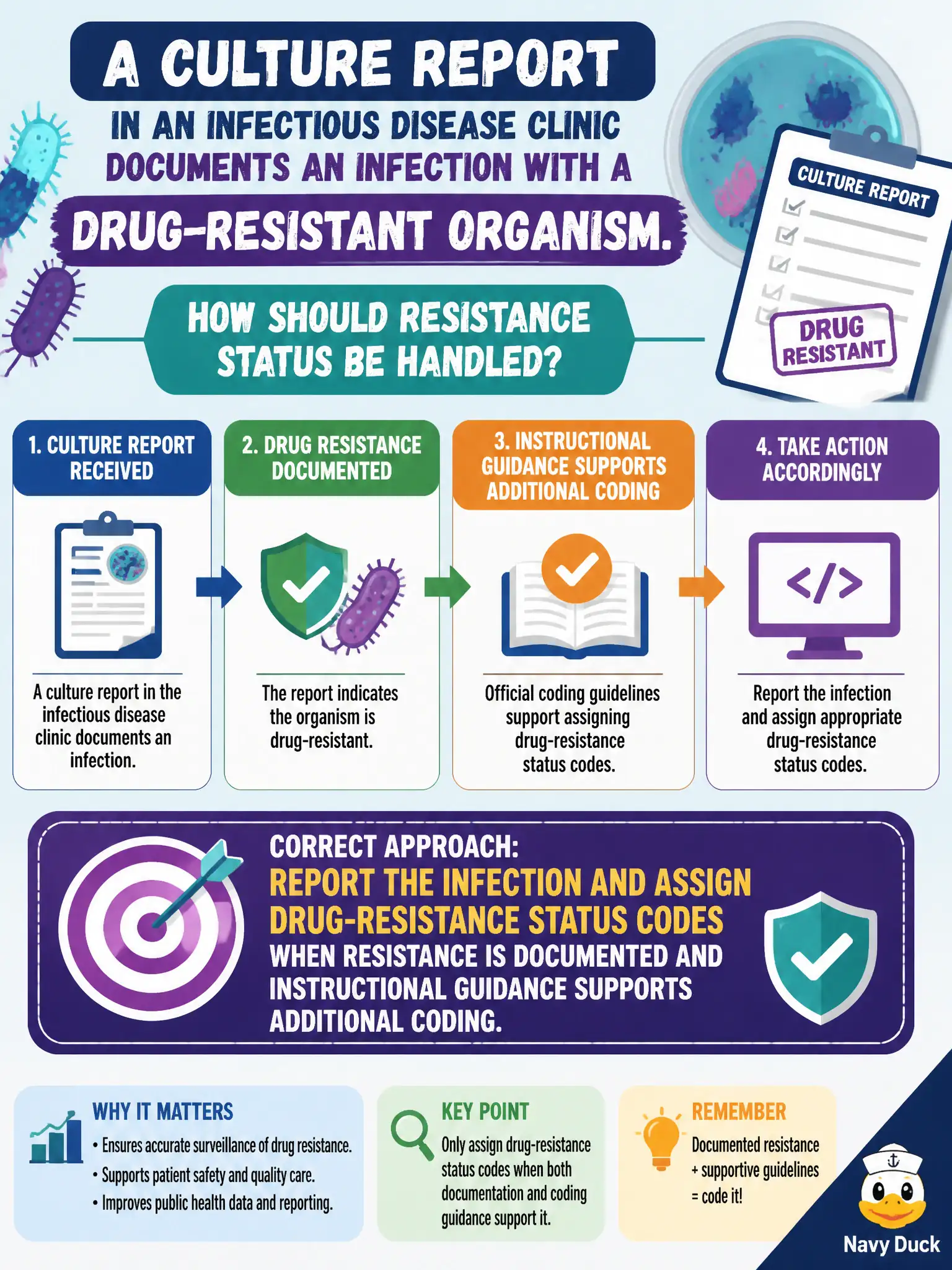 A CULTURE REPORT
IN AN INFECTIOUS DISEASE CLINIC DOCUMENTS AN INFECTION WITH A
DRUG-RESISTANT ORGANISM.

CULTURE REPORT
DRUG RESISTANT

HOW SHOULD RESISTANCE STATUS BE HANDLED?

1. CULTURE REPORT RECEIVED
A culture report in the infectious disease clinic documents an infection.

2. DRUG RESISTANCE DOCUMENTED
The report indicates the organism is drug-resistant.

3. INSTRUCTIONAL GUIDANCE SUPPORTS ADDITIONAL CODING
Official coding guidelines support assigning drug-resistance status codes.

4. TAKE ACTION ACCORDINGLY
</>
Report the infection and assign appropriate drug-resistance status codes.

CORRECT APPROACH:
REPORT THE INFECTION AND ASSIGN DRUG-RESISTANCE STATUS CODES
WHEN RESISTANCE IS DOCUMENTED AND INSTRUCTIONAL GUIDANCE SUPPORTS ADDITIONAL CODING.

WHY IT MATTERS
• Ensures accurate surveillance of drug resistance.
• Supports patient safety and quality care.
• Improves public health data and reporting.

KEY POINT
Only assign drug-resistance status codes when both documentation and coding guidance support it.

REMEMBER
Documented resistance + supportive guidelines = code it!

Navy Duck