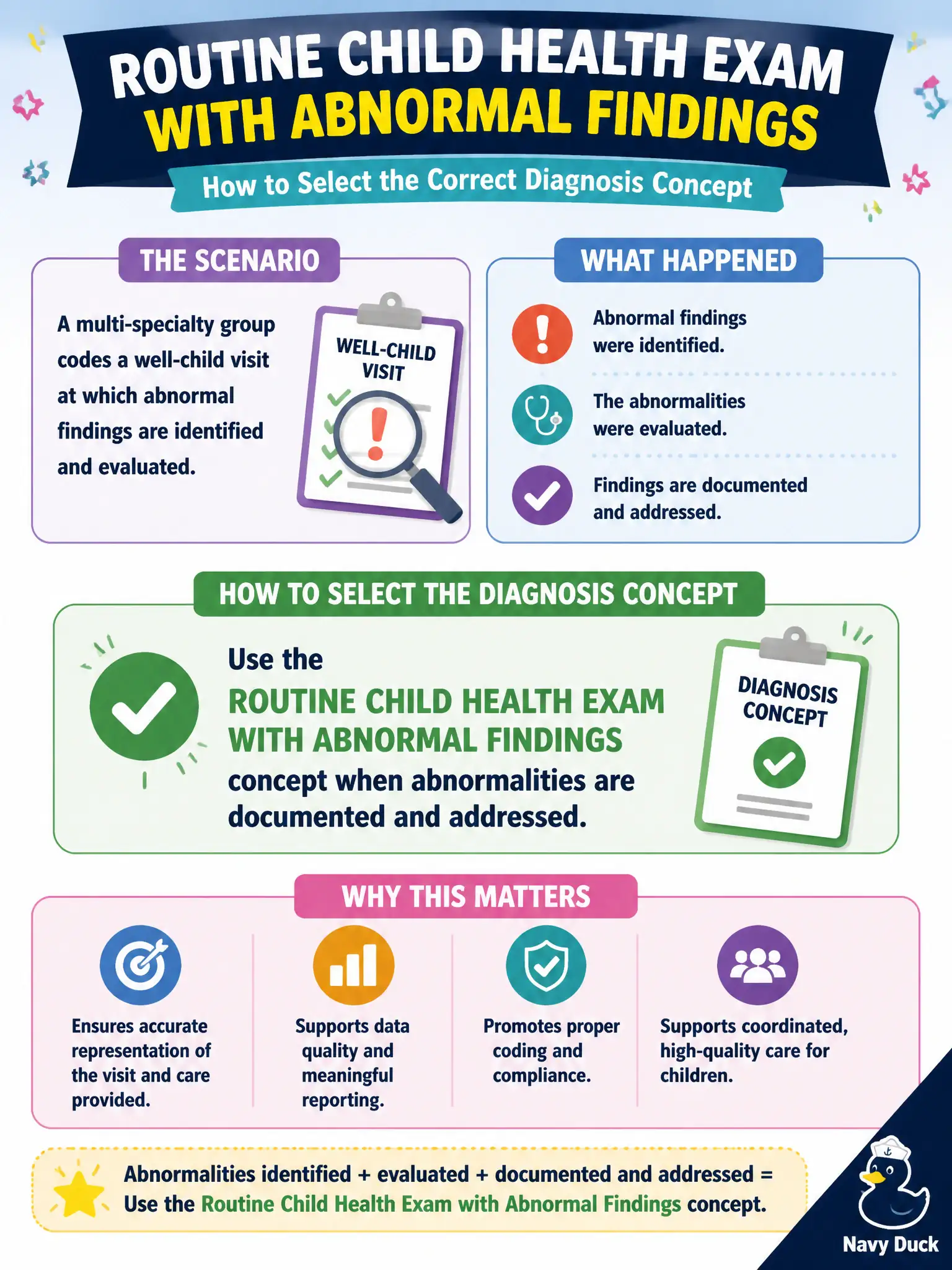 ROUTINE CHILD HEALTH EXAM
WITH ABNORMAL FINDINGS

How to Select the Correct Diagnosis Concept

THE SCENARIO

A multi-specialty group codes a well-child visit at which abnormal findings are identified and evaluated.

WELL-CHILD VISIT

WHAT HAPPENED

Abnormal findings were identified.

The abnormalities were evaluated.

Findings are documented and addressed.

HOW TO SELECT THE DIAGNOSIS CONCEPT

Use the
ROUTINE CHILD HEALTH EXAM WITH ABNORMAL FINDINGS
concept when abnormalities are documented and addressed.

DIAGNOSIS CONCEPT

WHY THIS MATTERS

Ensures accurate representation of the visit and care provided.

Supports data quality and meaningful reporting.

Promotes proper coding and compliance.

Supports coordinated, high-quality care for children.

Abnormalities identified + evaluated + documented and addressed =
Use the Routine Child Health Exam with Abnormal Findings concept.

Navy Duck